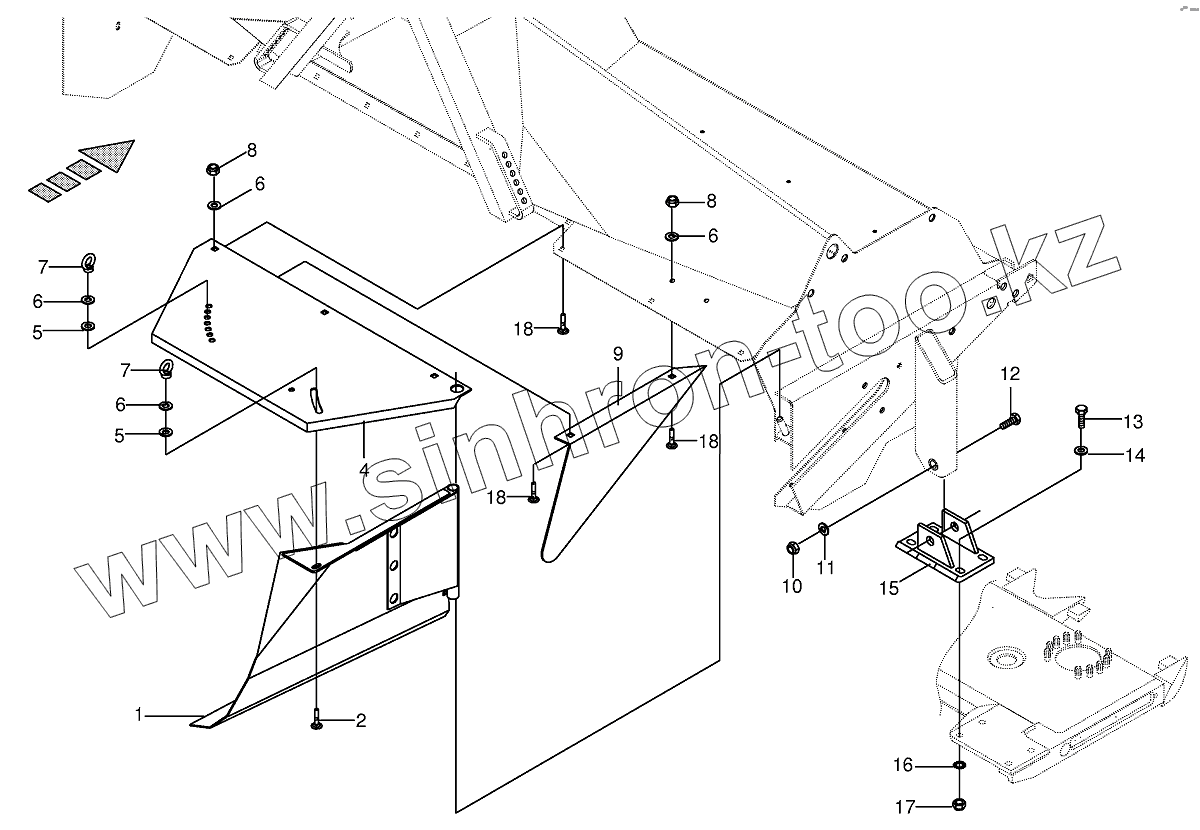 8
6
7
6
5
7
6
5
4
8
6
18
9
18
18
12
13
14
10
11
15
1
2
16
17
www.sinhron-too.kz