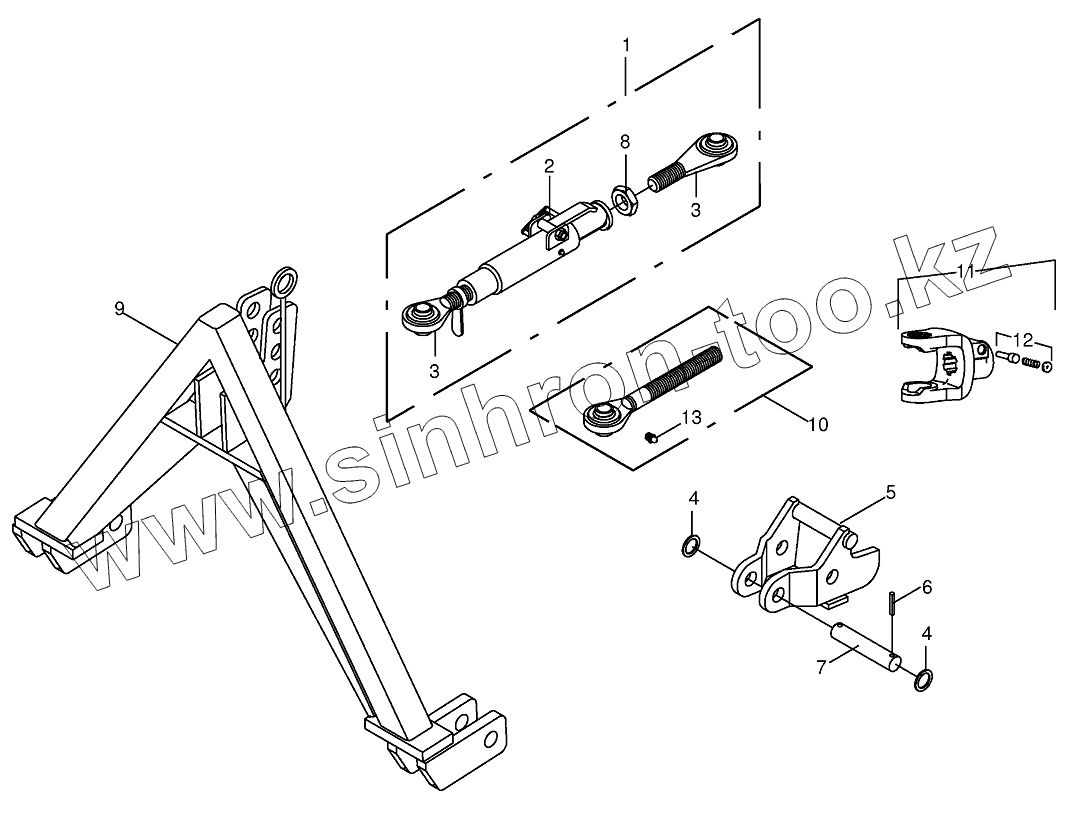 1
2
8
3
3
9
11
12
13
10
4
5
6
4
7
www.sinhron-too.kz