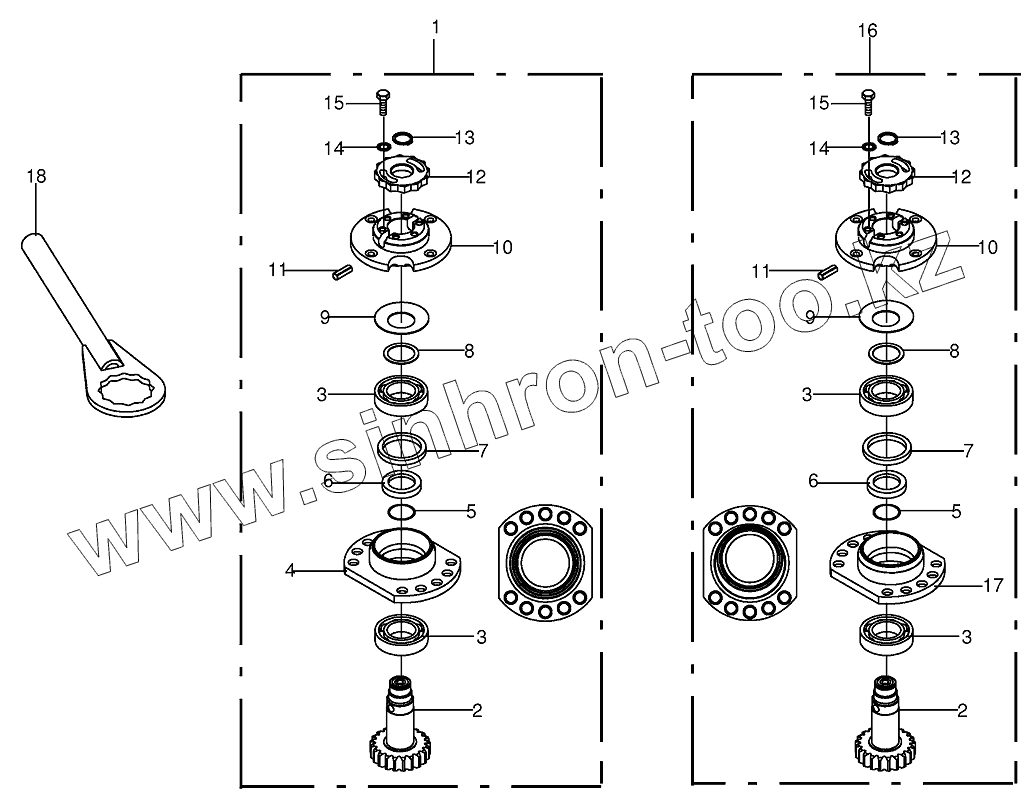 18

1

15
14
13
12
10
11
9
8
3
7
6
5
4
3
2

16

15
14
13
12
10
11
9
8
3
7
6
5
17
3
2

www.sinhron-too.kz