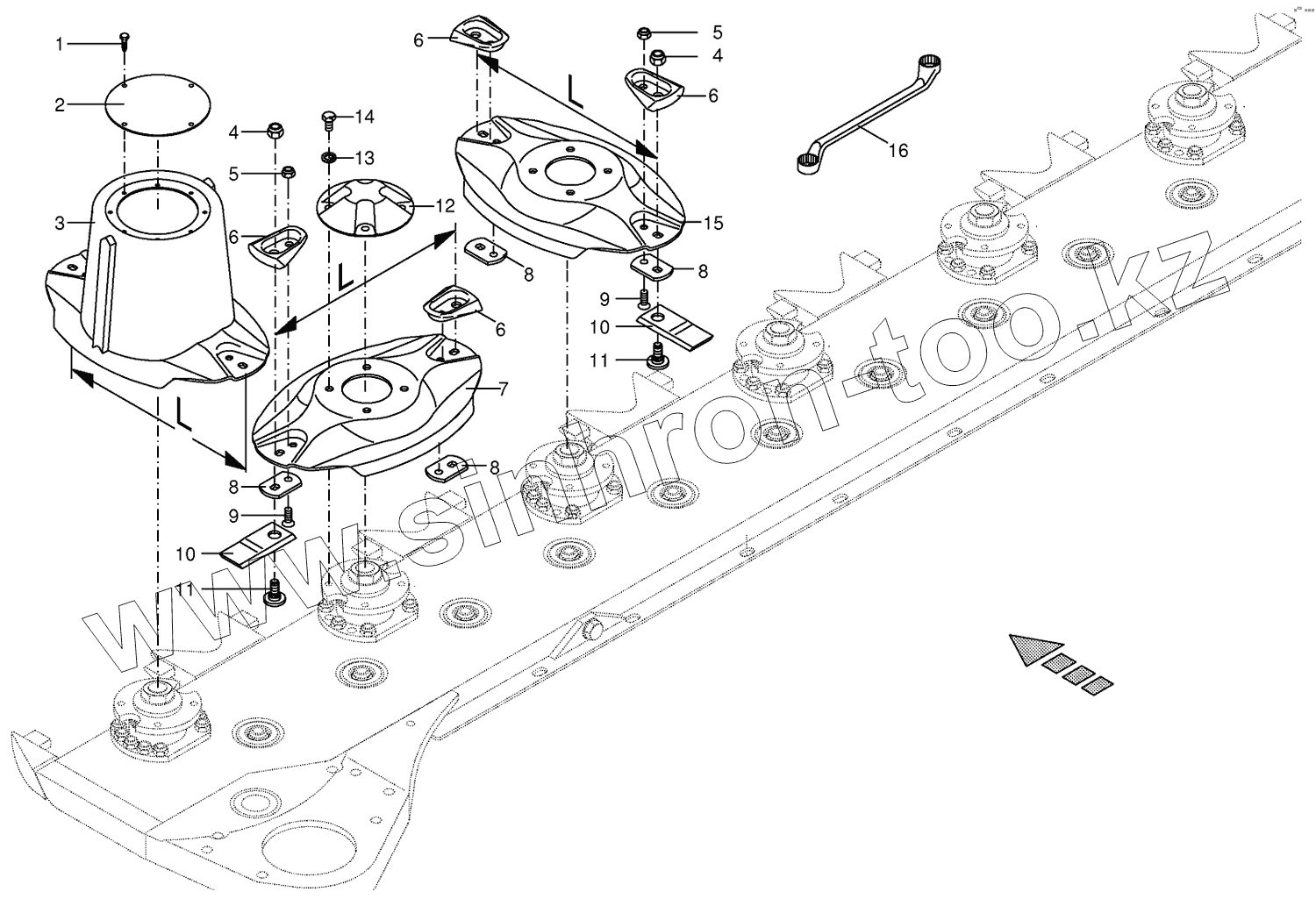 1
2
3
4
5
6
14
13
12
L
6
5
4
6
L
15
16
8
8
9
10
11
6
7
L
8
8
9
10
11
www.simron-too.kz