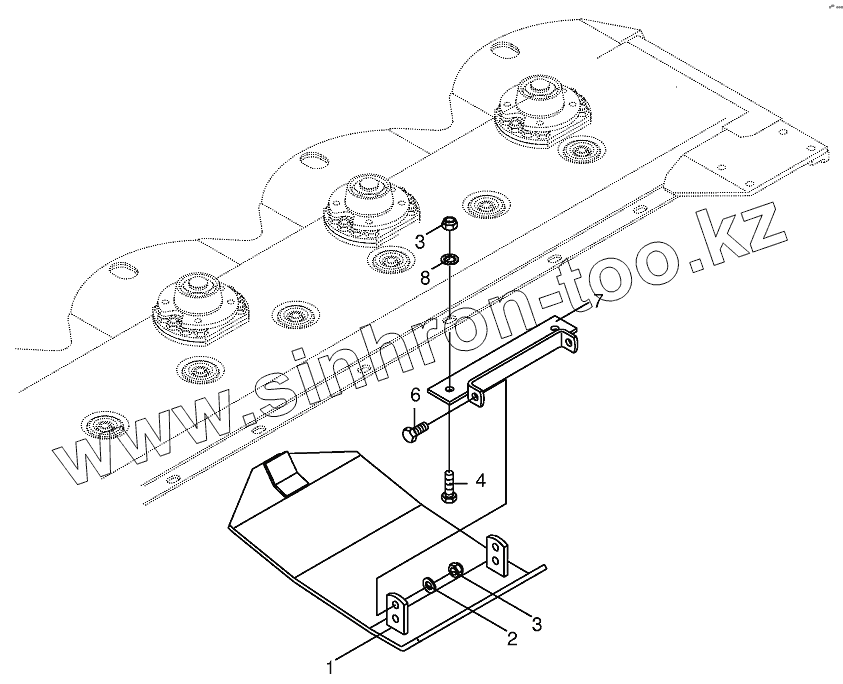 www.sinhron-too.kz

3
8
7
6
4
3
2
1