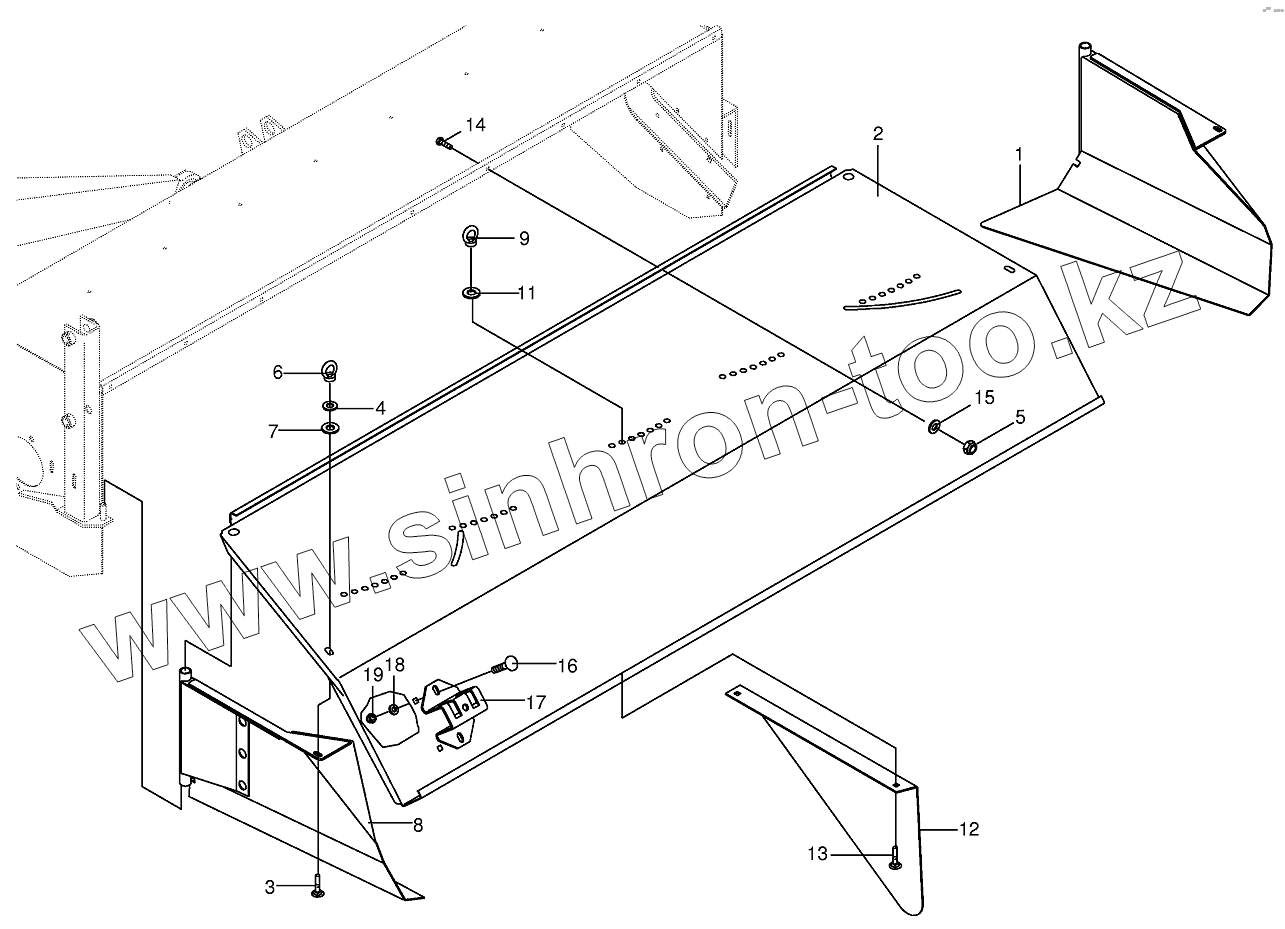 14
2
1
9
11
6
4
7
15
5
www.sinhron-too.kz
19
18
16
17
8
3
12
13