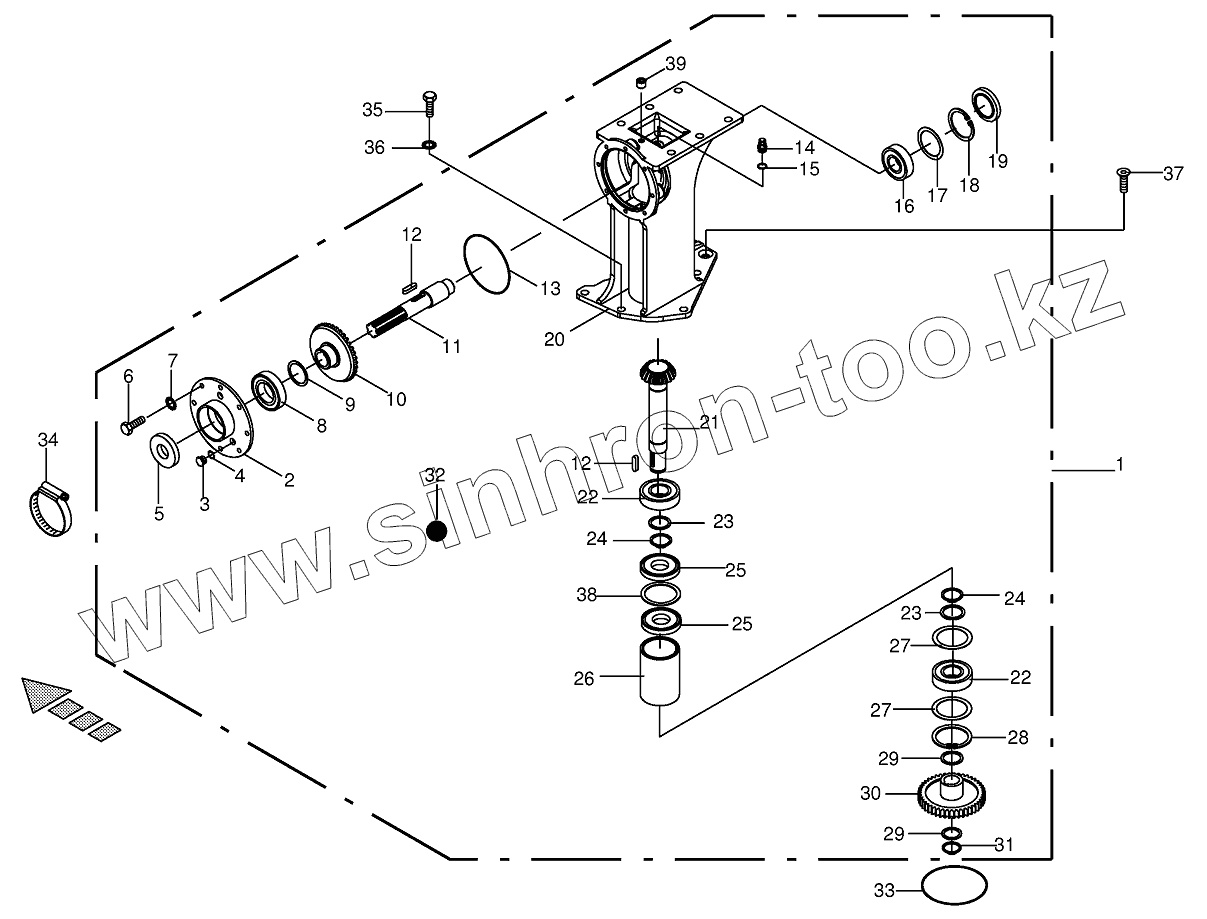 39
35
36
14
15
16
17
18
19
37
12
13
20
11
10
9
8
7
6
2
4
3
5
34
32
21
12
22
23
24
25
38
25
26
1
24
23
27
22
27
28
29
30
29
31
33
www.sinhron-too.kz