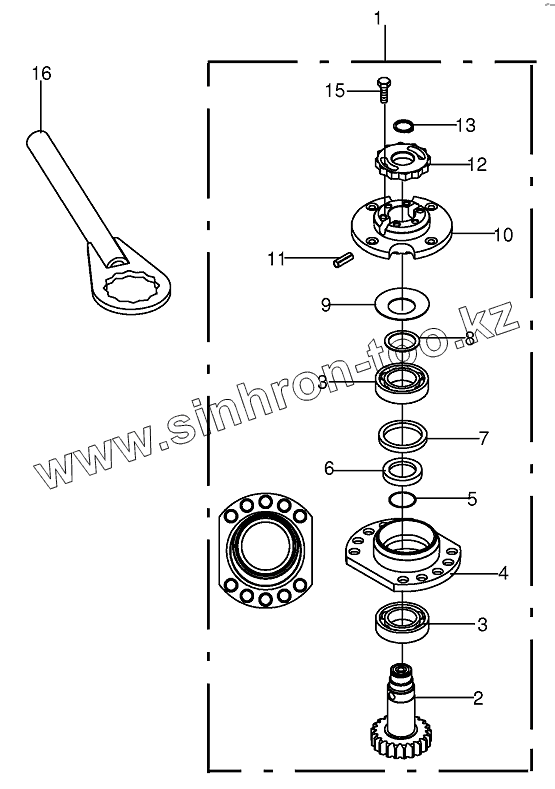 1
16
15
13
12
10
11
9
8
3
7
6
5
4
3
2
www.sinhron-too.kz