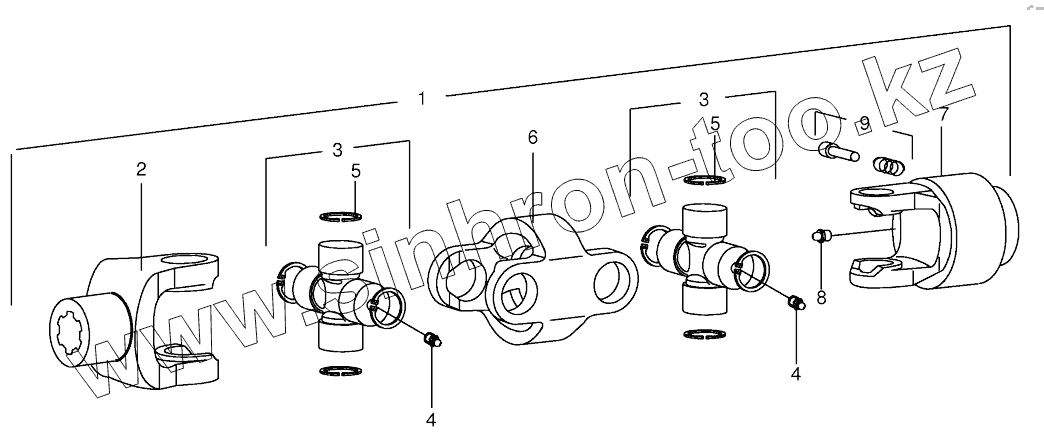 1
2
3
5
4
6
3
5
4
9
7
8
www.sinbron-too.kz