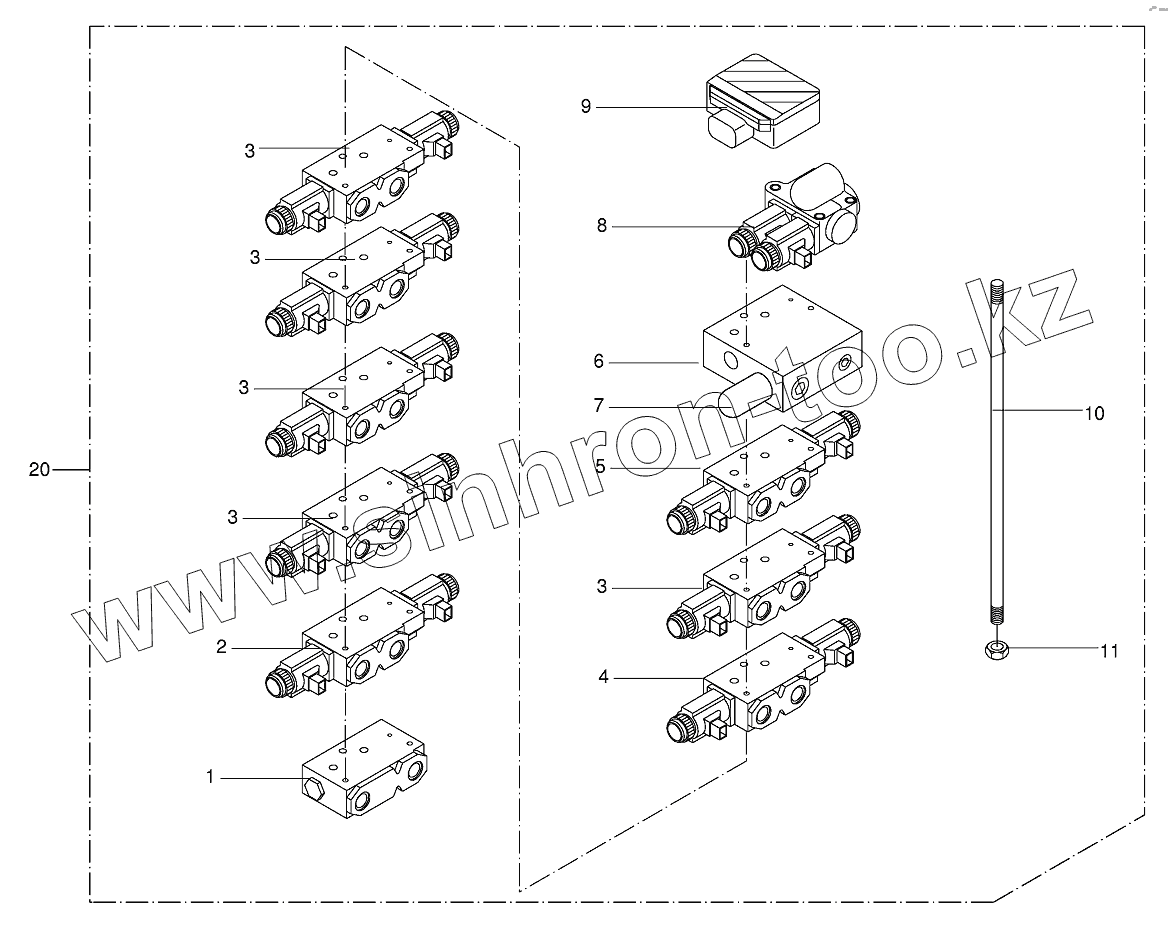 20
3
3
3
3
2
1
9
8
6
7
5
3
4
10
11
www.sinhron-too.kz