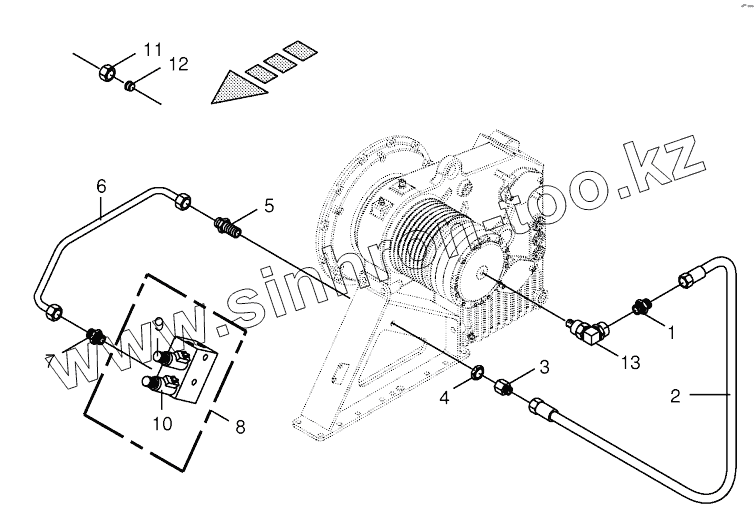 11
12
6
5
9
7
10
8
1
13
3
4
2
www.sinhron-too.kz