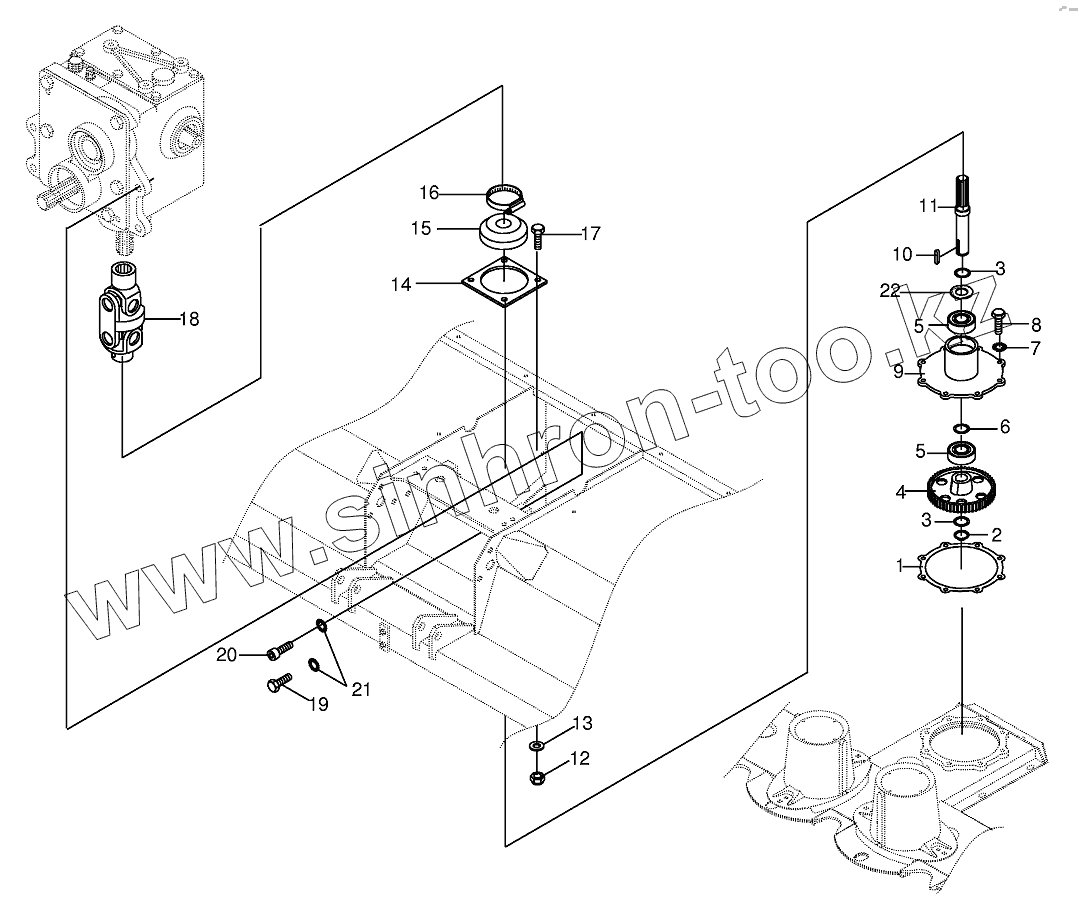 16
15
17
14
18
11
10
3
22
5
8
7
9
6
5
4
3
2
1
20
21
19
13
12
www.sinhron-too.kz