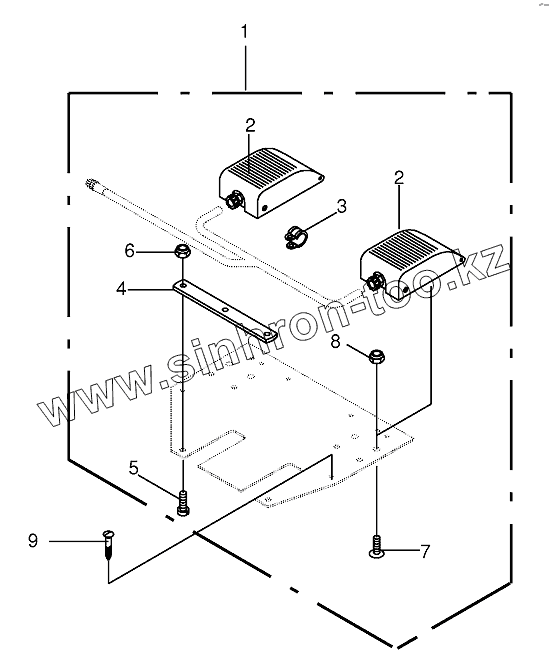 1
2
2
3
6
4
8
5
9
7
www.sinhron-too.kz