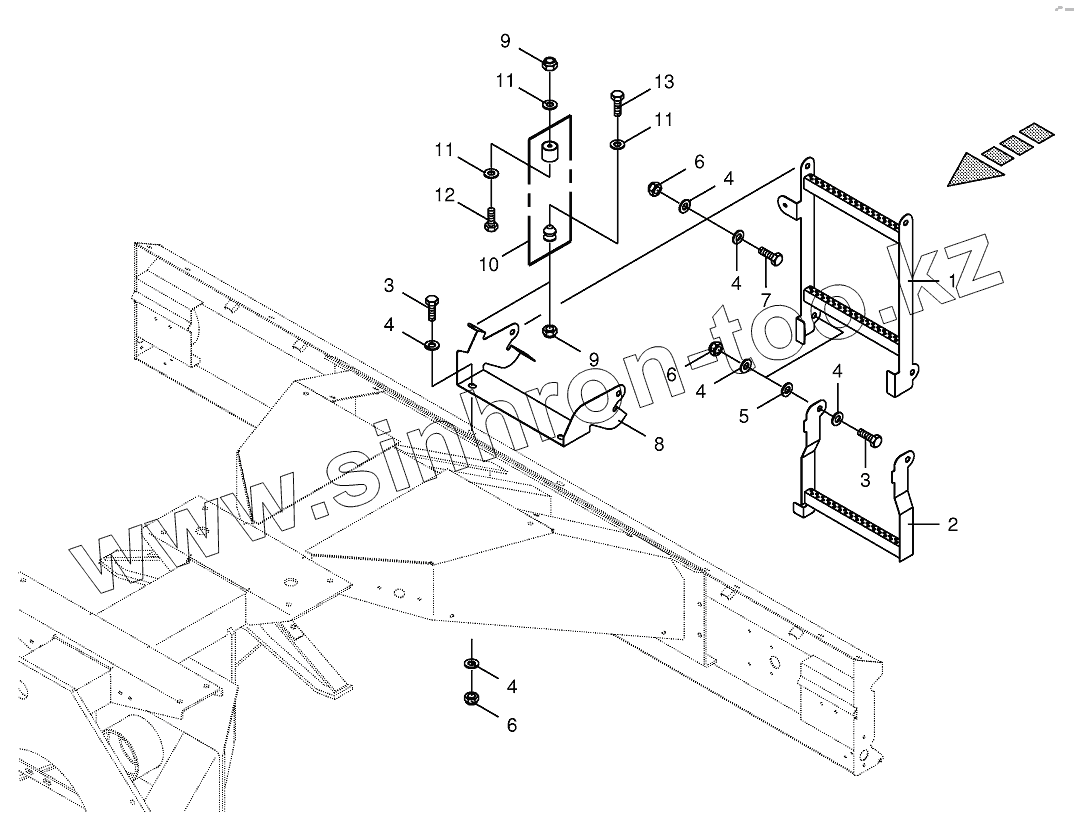 9
11
13
11
11
12
10
6
4
4
7
1
3
4
9
6
4
5
4
3
8
2
4
6
www.sinhron-too.kz