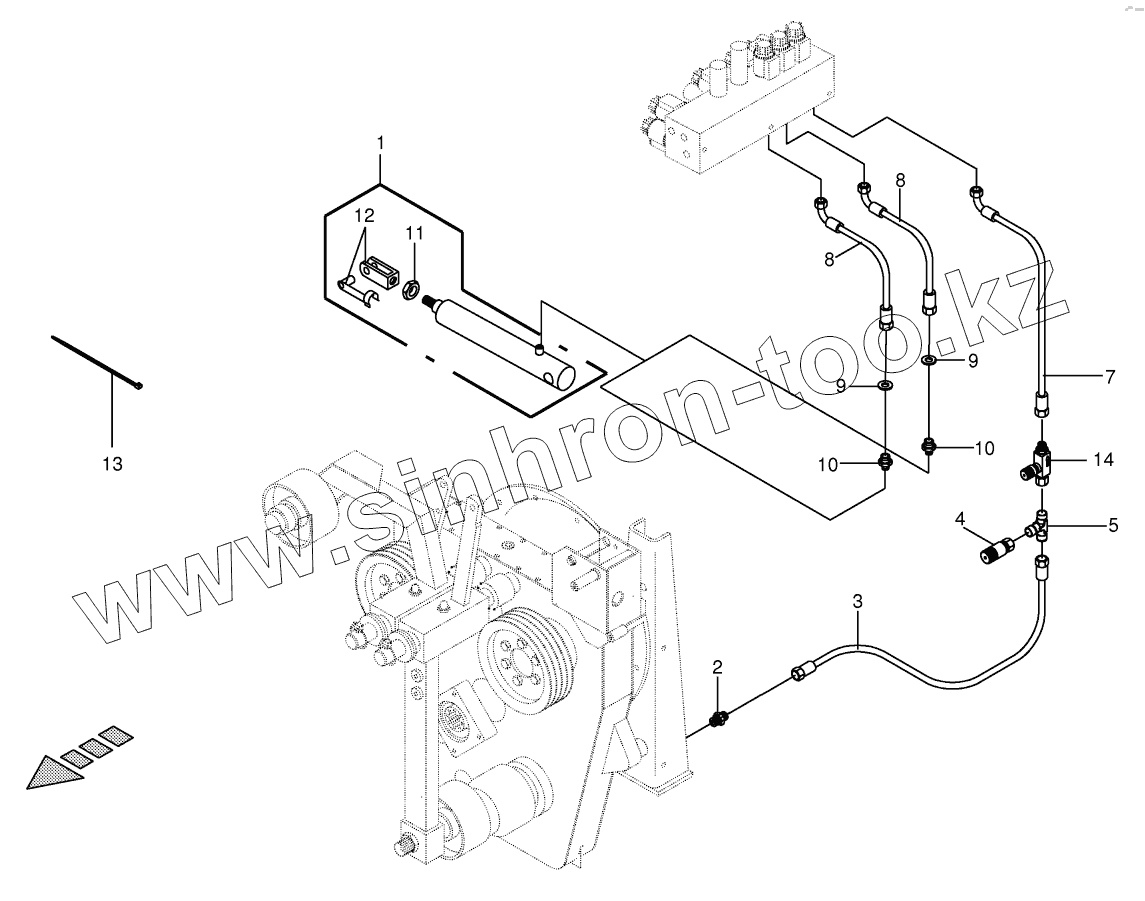 1
12
11
8
8
9
9
7
10
10
14
13
4
5
3
2
www.sinhron-too.kz