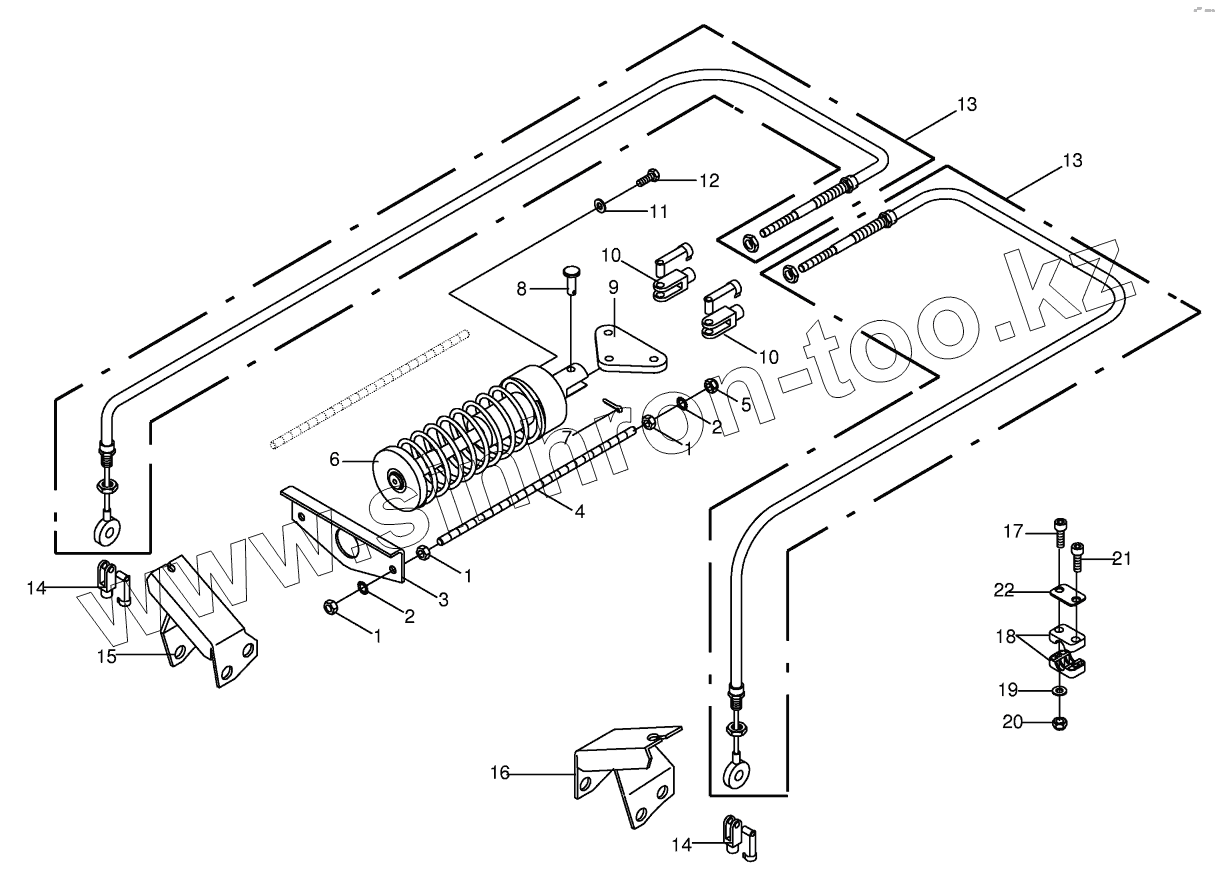 13
13
12
11
10
8
9
10
5
2
1
6
4
1
3
2
1
14
15
17
21
22
18
19
20
16
14
www.simron-too.kz