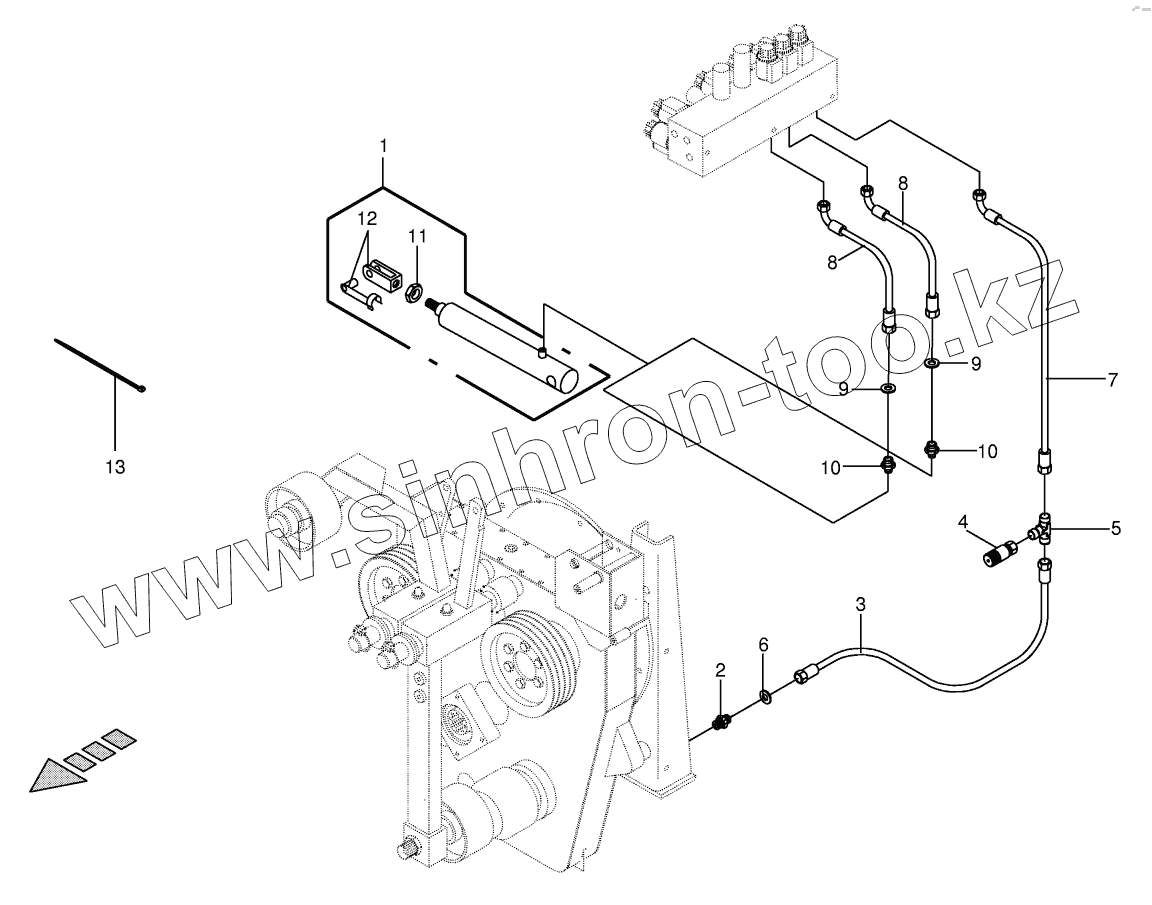 1
12
11
8
8
9
9
7
10
10
13
4
5
3
6
2
www.sinhron-too.kz