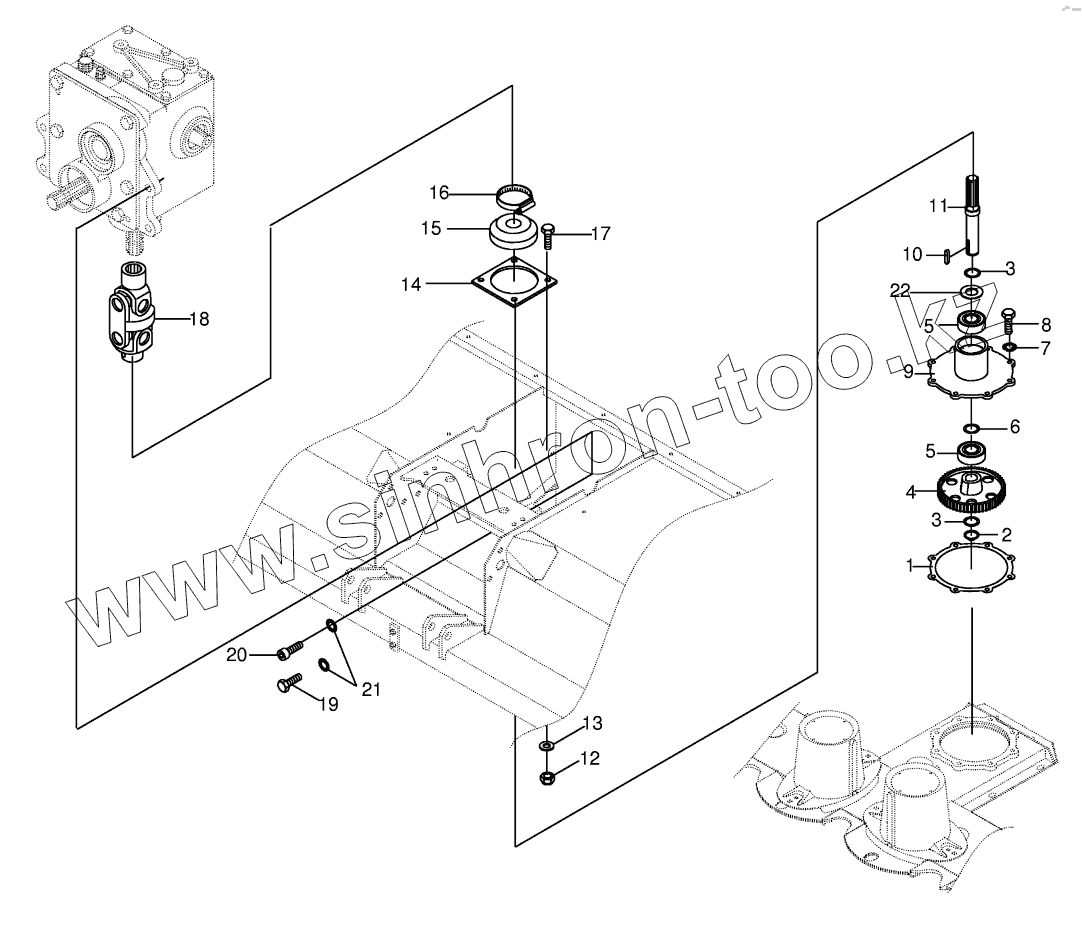 16
15
17
14
18
11
10
3
22
5
8
7
9
6
5
4
3
2
1
20
21
19
13
12
www.sinhron-too.kz