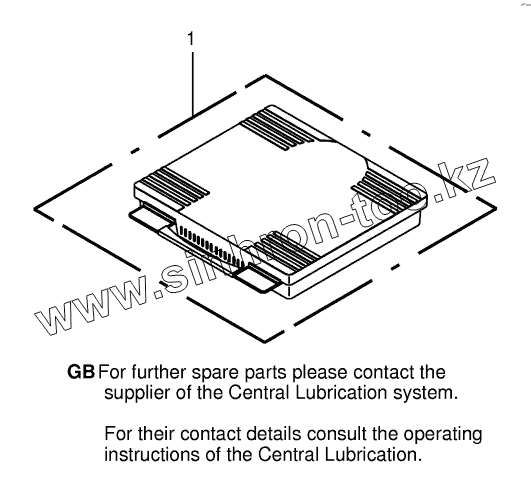 1

www.sinhron-too.kz

GB For further spare parts please contact the supplier of the Central Lubrication system.

For their contact details consult the operating instructions of the Central Lubrication.