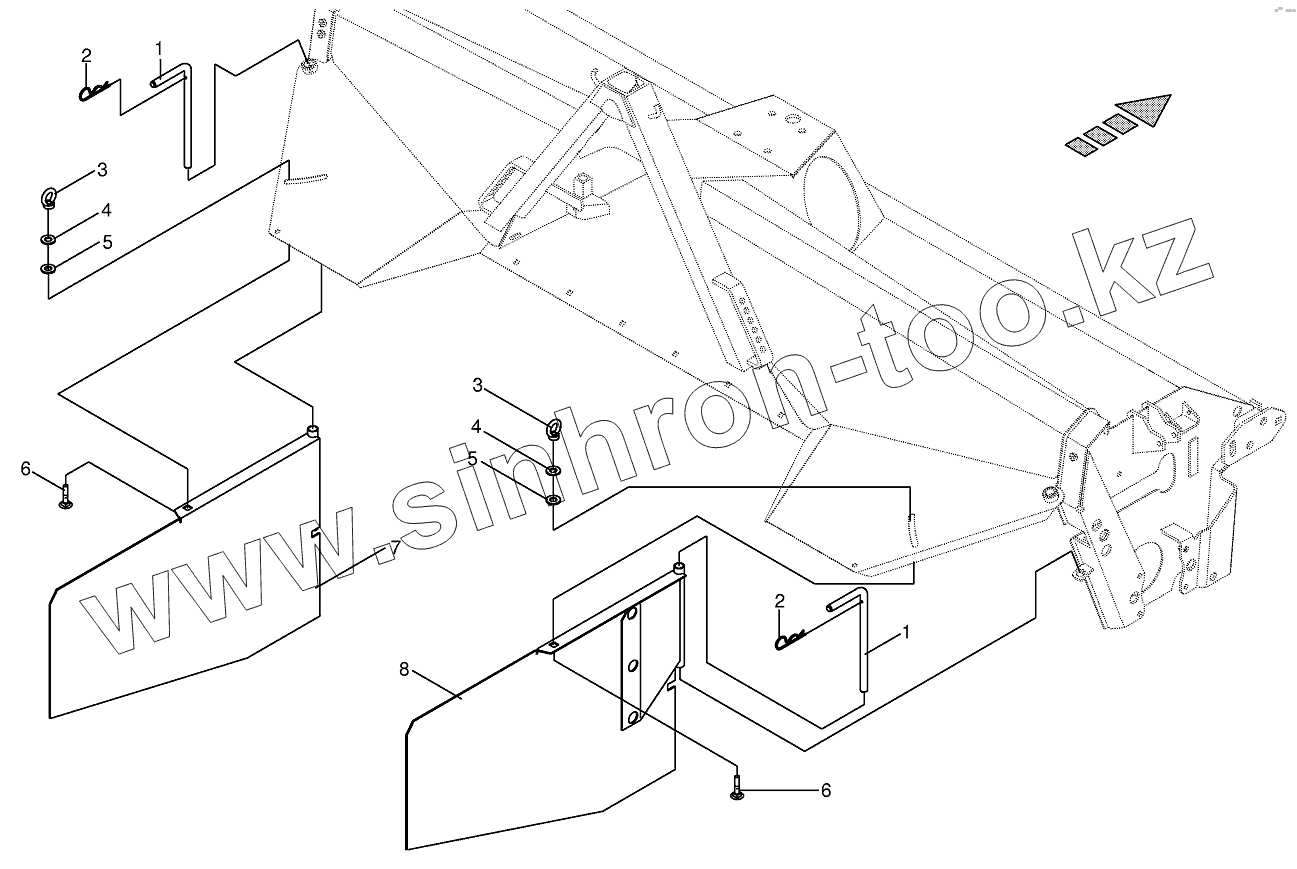 2
1
3
4
5
6
7
3
4
5
2
1
8
6
www.sinhron-too.kz