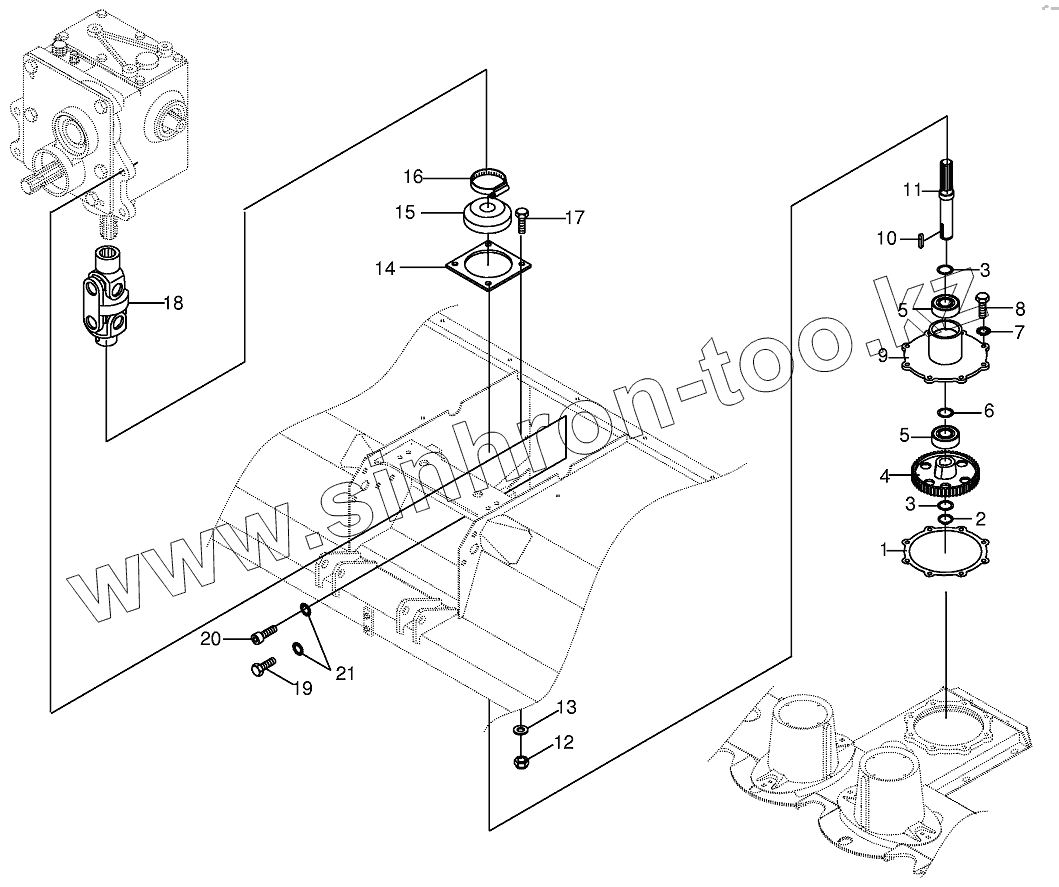 16
15
17
14
18
11
10
3
5
8
7
9
6
5
4
3
2
1
20
21
19
13
12
www.sinhron-too.kz