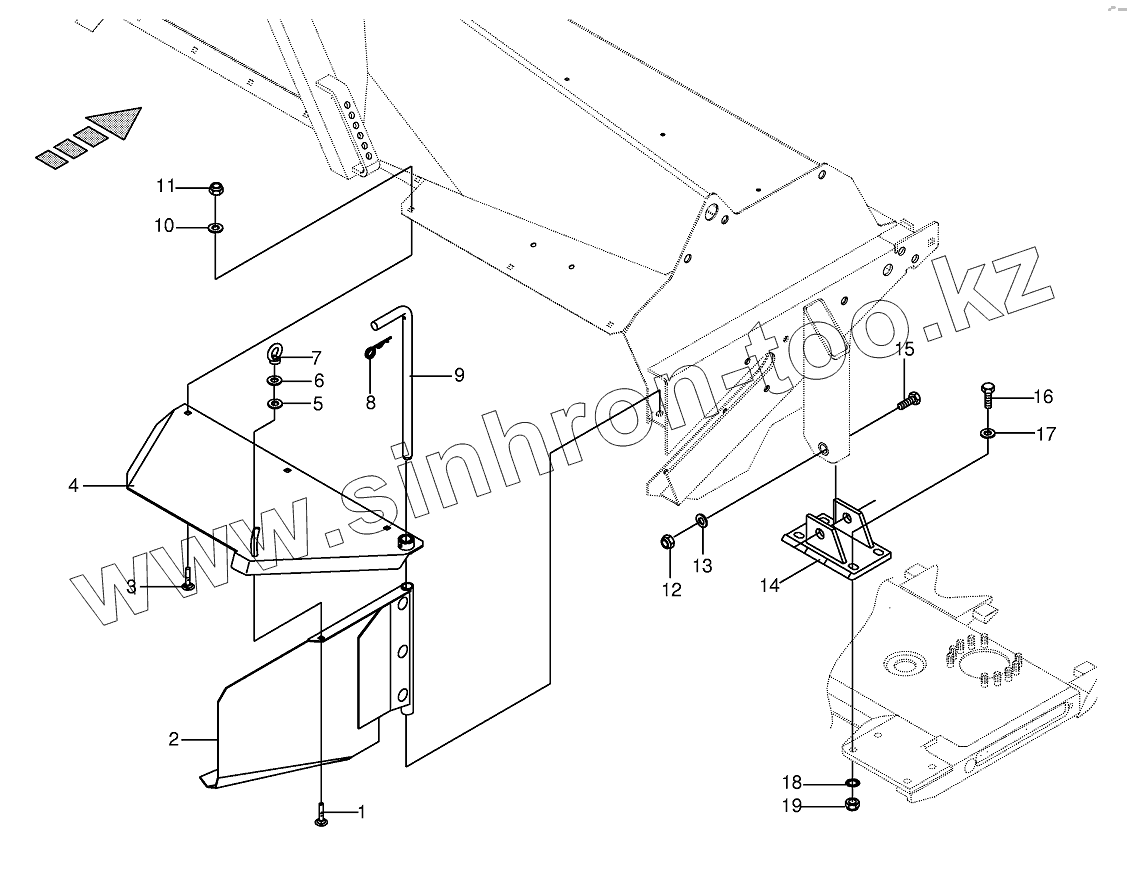 11
10
7
6
5
8
9
4
3
2
1
15
16
17
12
13
14
18
19
www.sinhron-too.kz