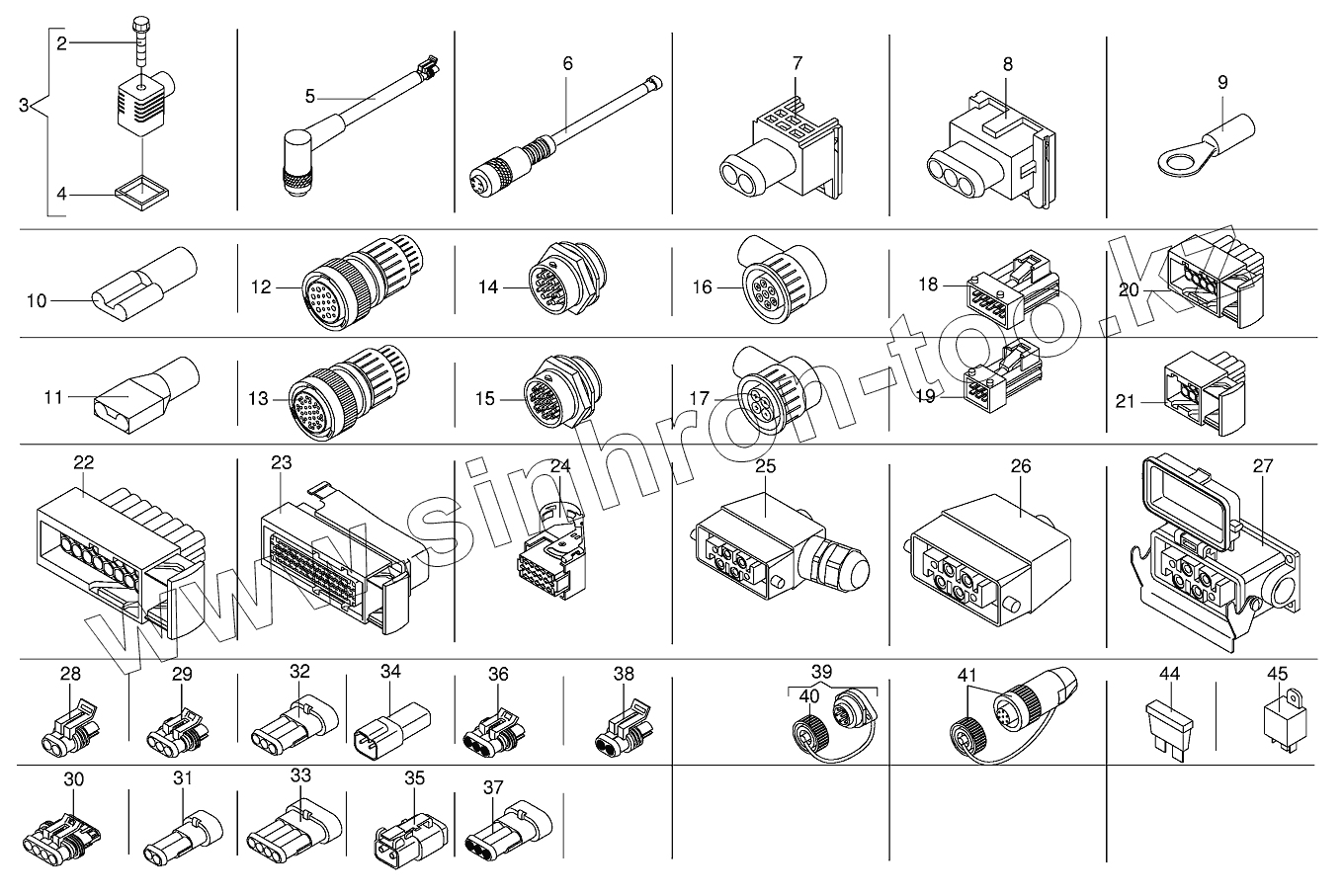 2
3
4
5
6
7
8
9
10
12
14
16
18
20
11
13
15
17
19
21
22
23
24
25
26
27
28
29
32
34
36
38
39
40
41
44
45
30
31
33
35
37
www.sinhron-too.kz