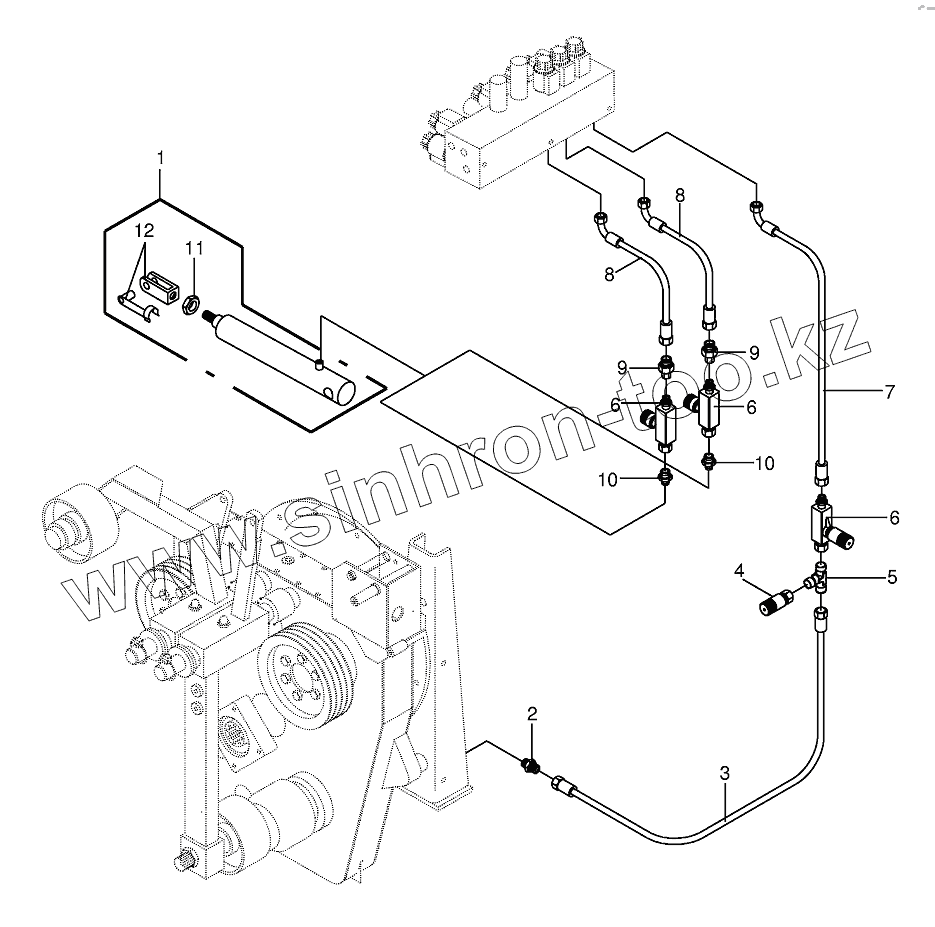 1
12
11
8
8
9
9
6
6
7
10
10
6
4
5
2
3
www.sinhron-too.kz