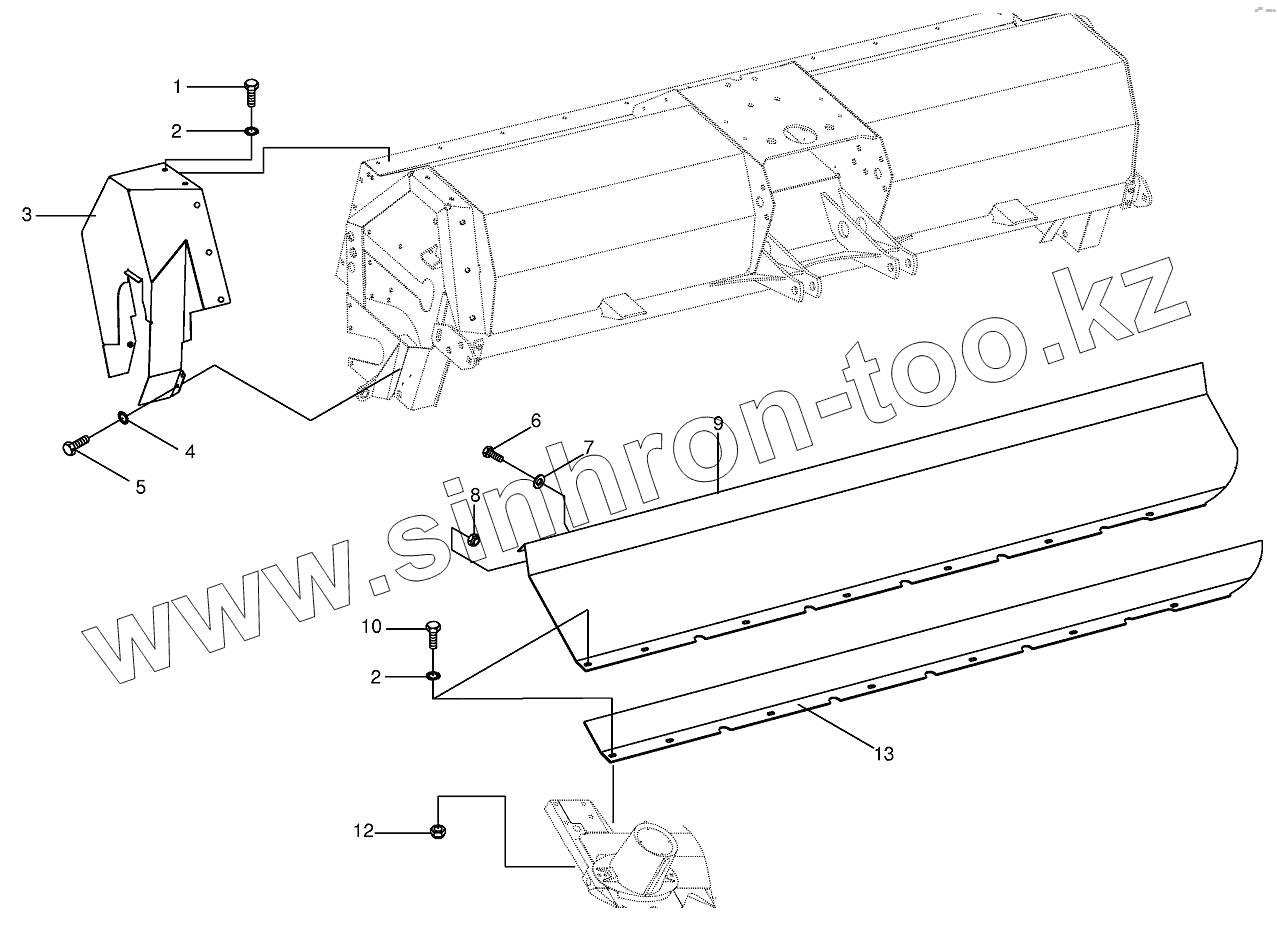 1
2
3
4
5
6
7
8
9
10
2
12
13
www.sinhron-too.kz