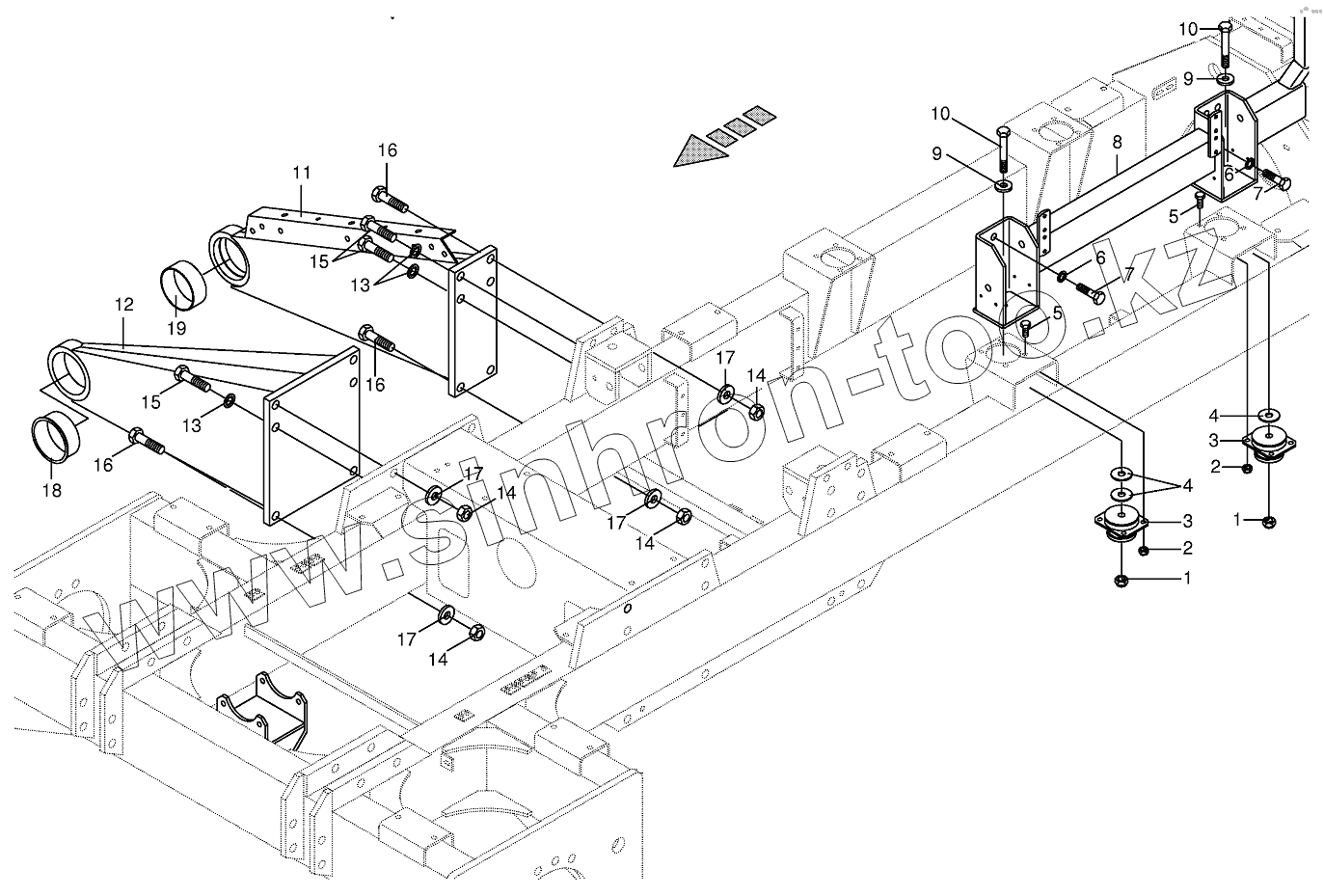 10
9
10
9
8
6
7
5
6
7
5
16
11
15
13
19
12
16
15
13
16
18
17
14
17
14
17
14
17
14
4
3
2
1
4
3
2
1
www.sinhron-too.kz