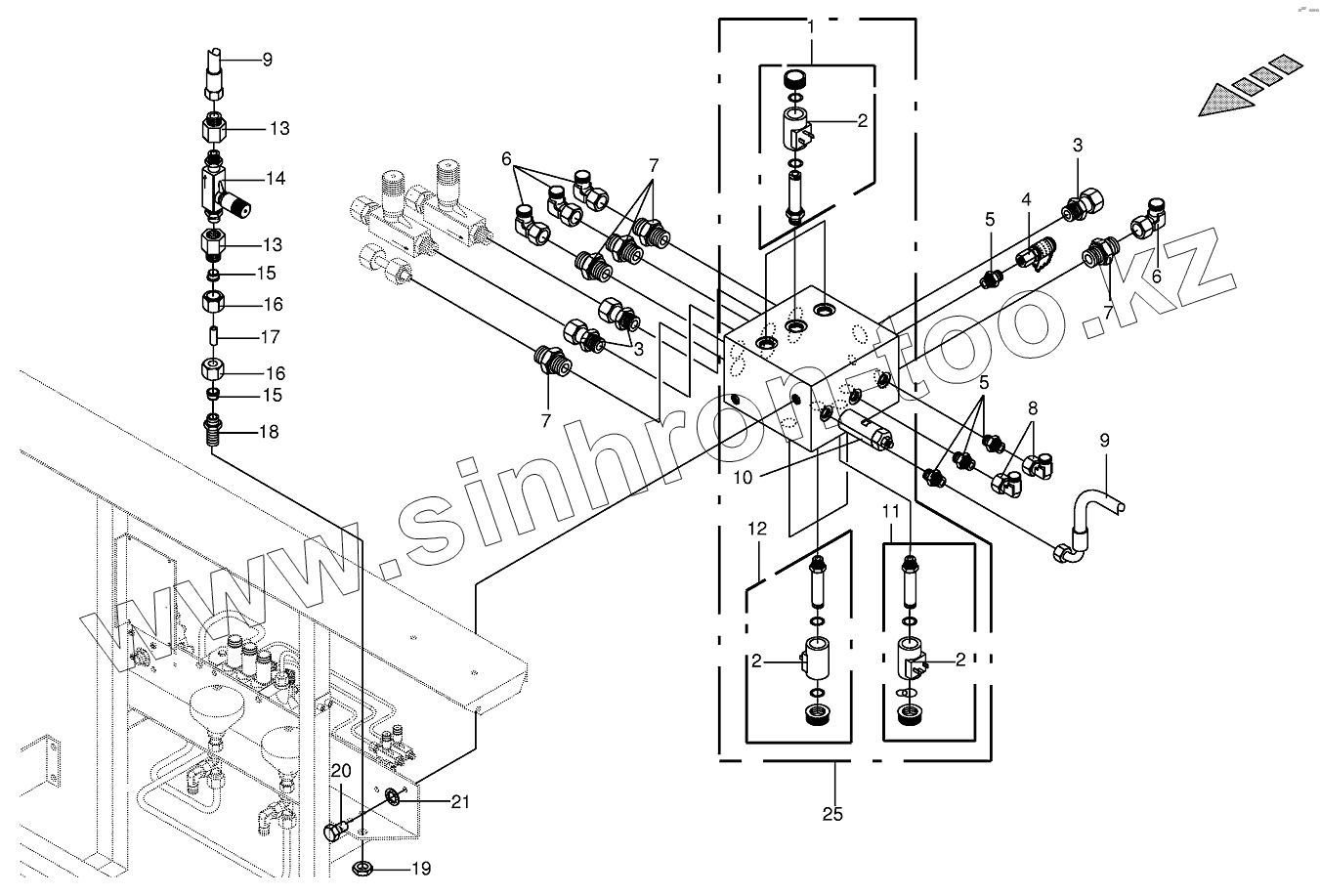 9
13
14
13
15
16
17
16
15
18
6
7
3
7
1
2
3
4
5
6
7
5
8
9
10
12
11
2
2
25
20
21
19
www.sinhron-too.kz