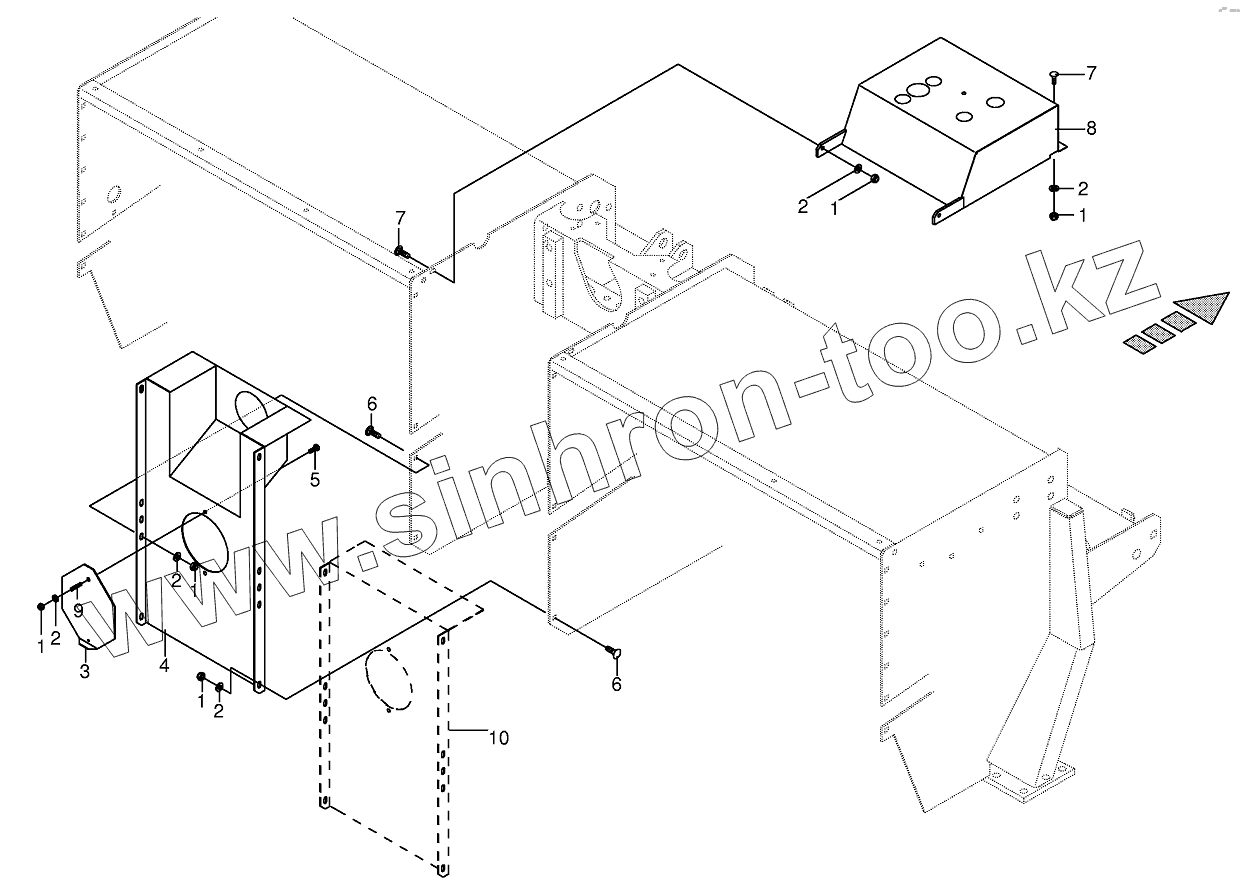 7
8
2
1
2
1
7
www.sinhron-too.kz
6
5
2
1
9
1
2
3
4
1
2
6
10