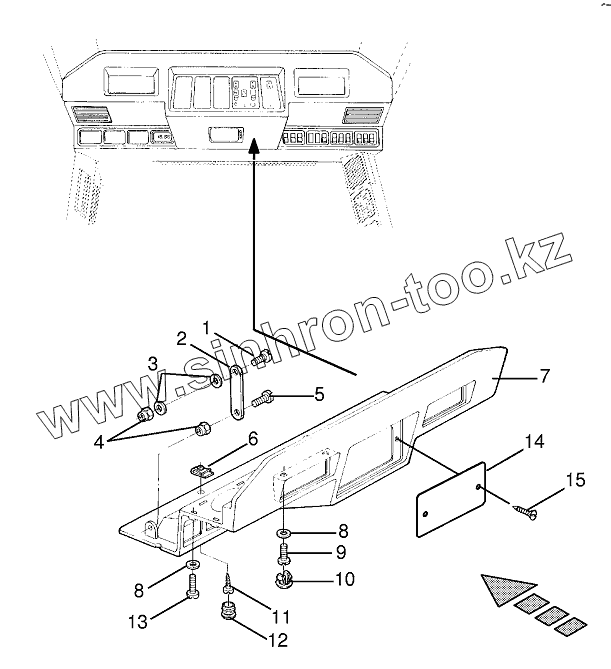 www.sinhron-too.kz

1
2
3
4
5
6
7
14
15
8
9
10
8
13
11
12