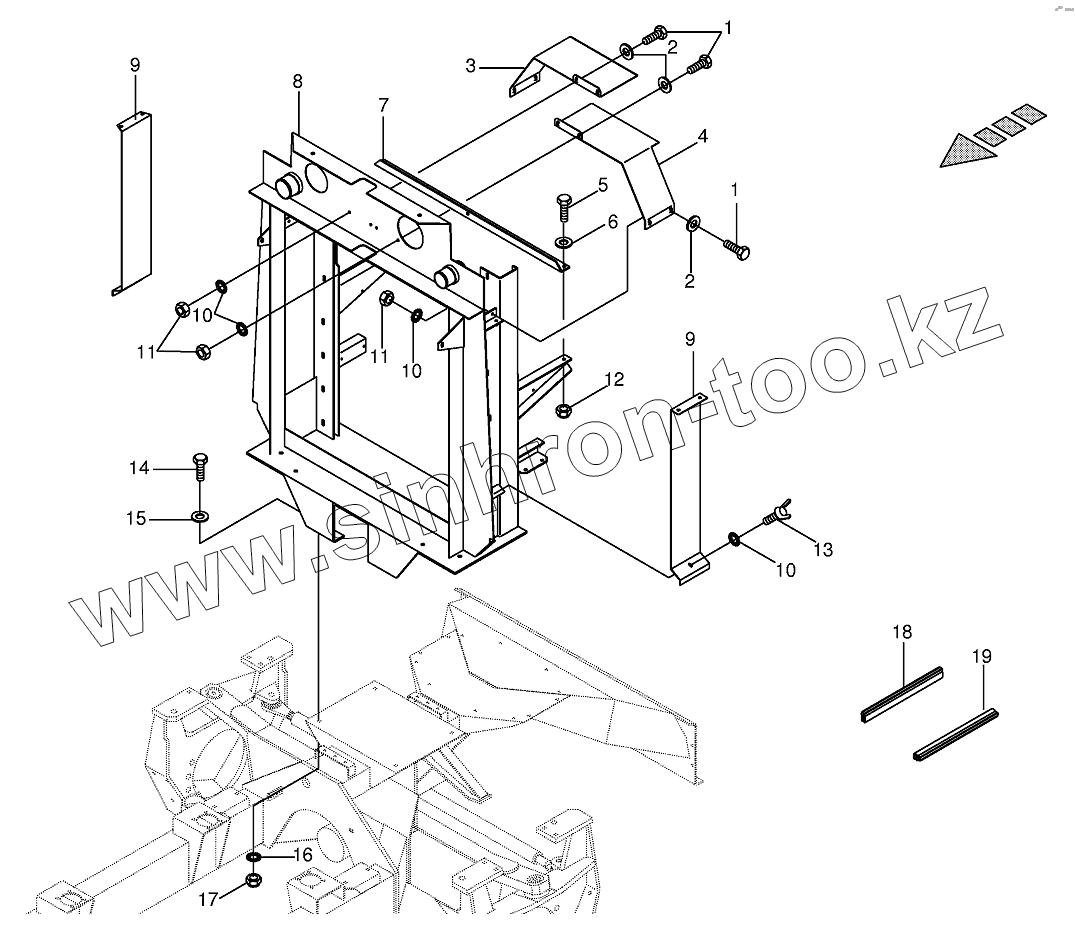 9
8
7
3
1
2
4
5
6
1
2
10
11
11
10
12
9
14
15
13
10
18
19
16
17
www.sinhron-too.kz