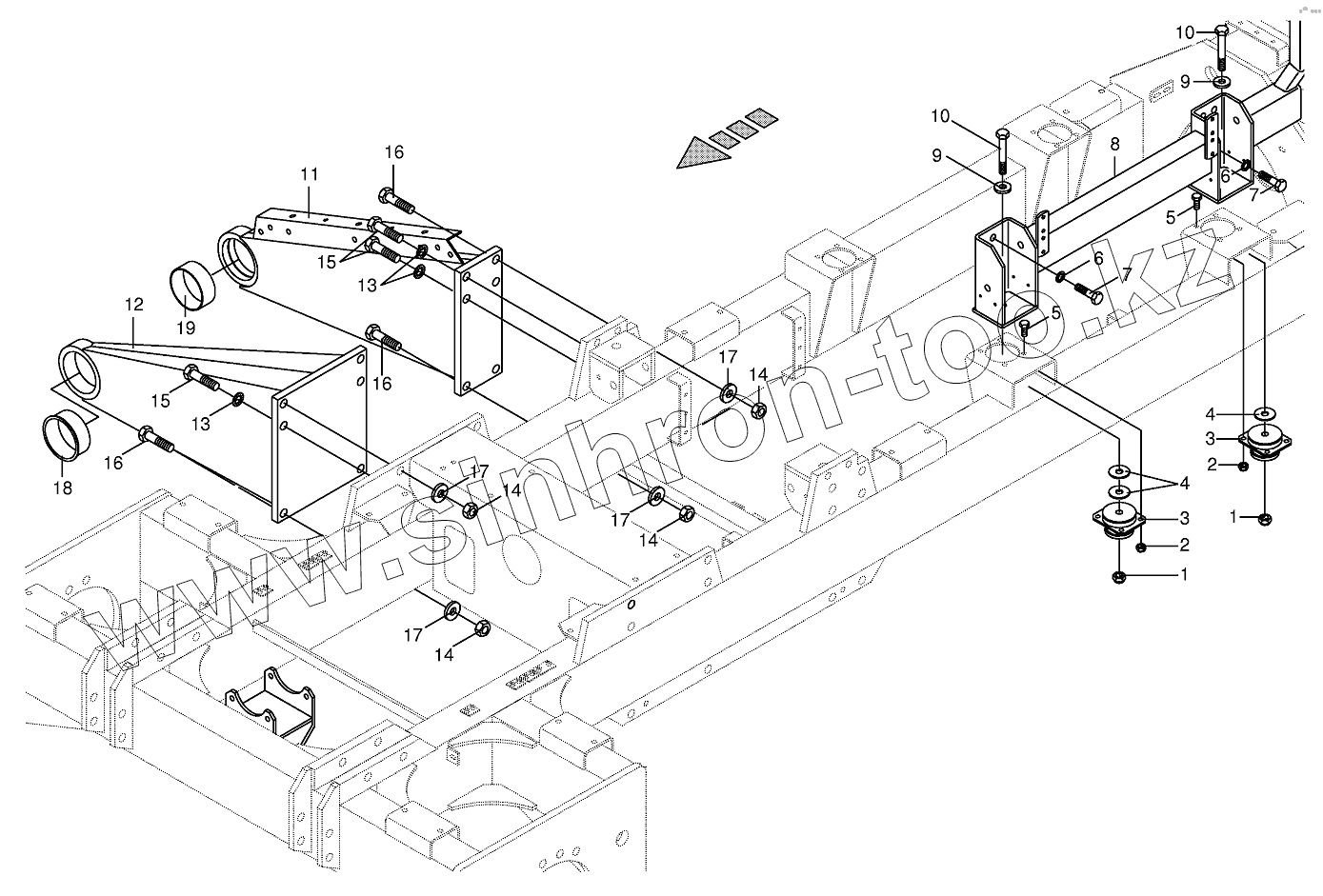 10
9
10
9
8
6
7
5
6
7
5
16
11
15
13
19
12
16
15
13
18
16
17
14
17
14
17
14
17
14
4
3
2
1
4
3
2
1
www.sinhron-too.kz