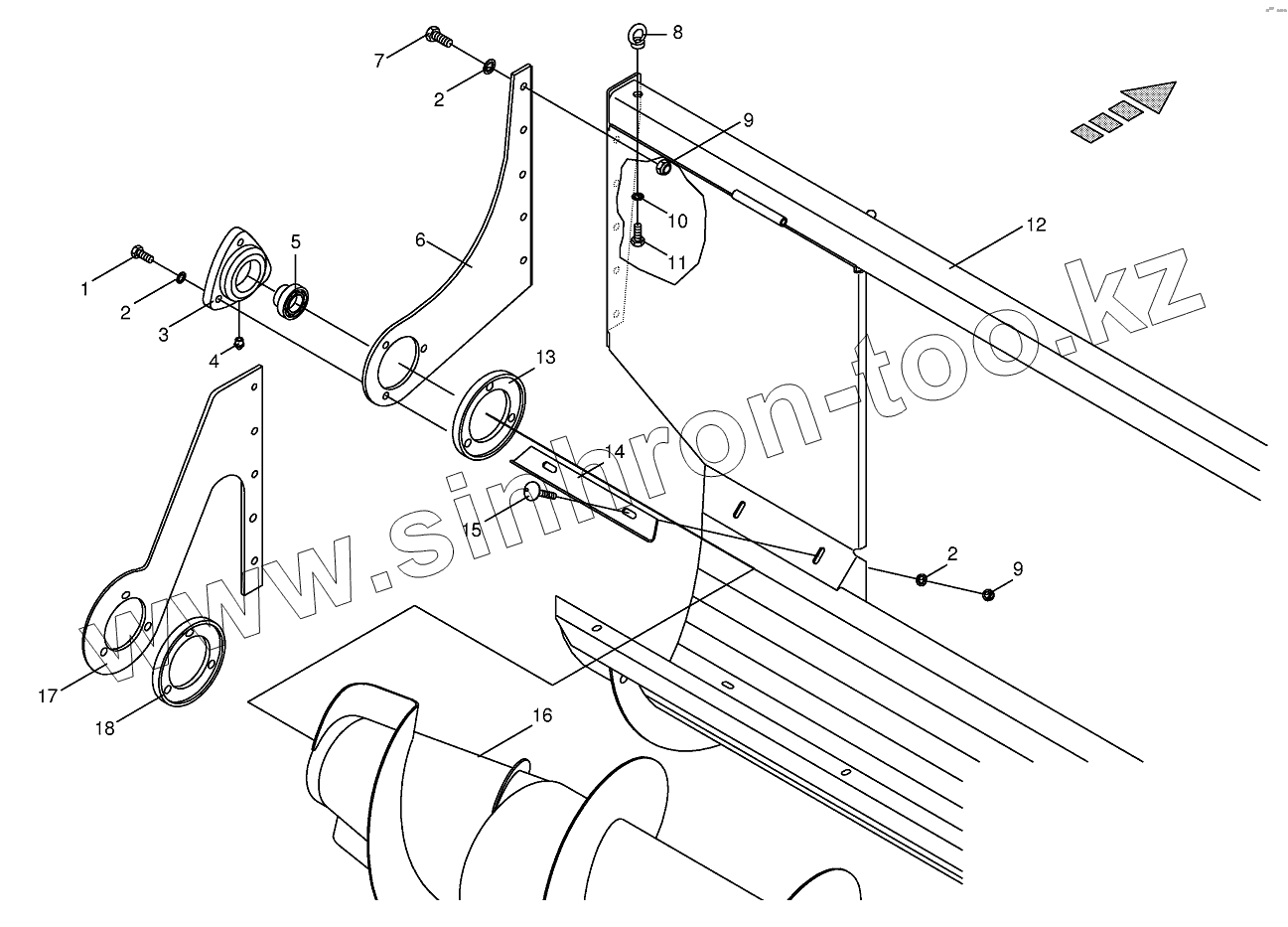 7
8
2
9
10
11
12
6
5
1
2
3
4
13
14
15
2
9
17
18
16
www.sinhron-too.kz