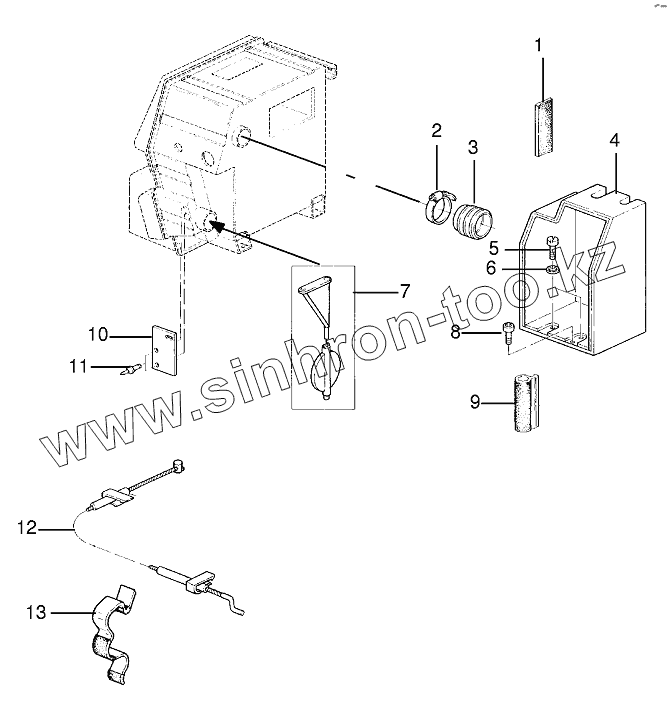 1
2
3
4
5
6
7
8
9
10
11
12
13
www.sinhron-too.kz