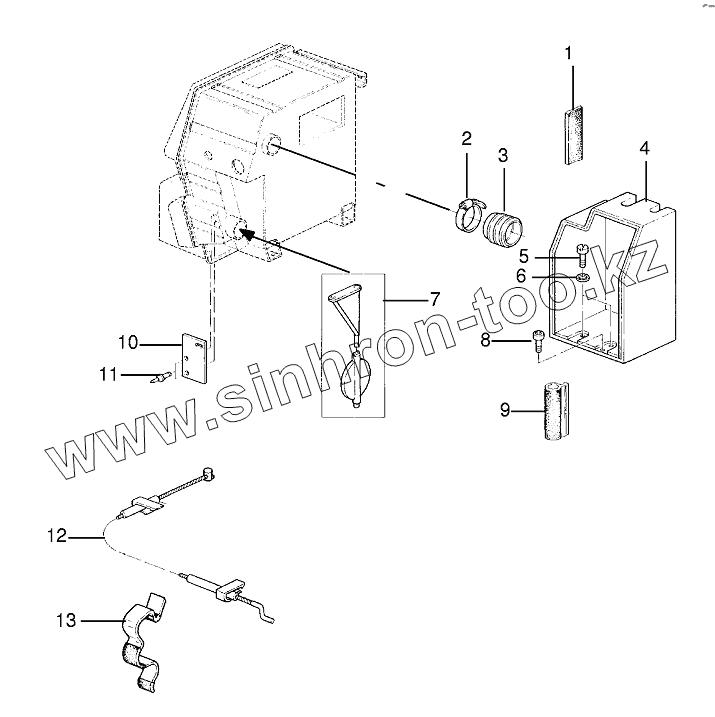 1
2
3
4
5
6
7
8
9
10
11
12
13
www.sinhron-too.kz