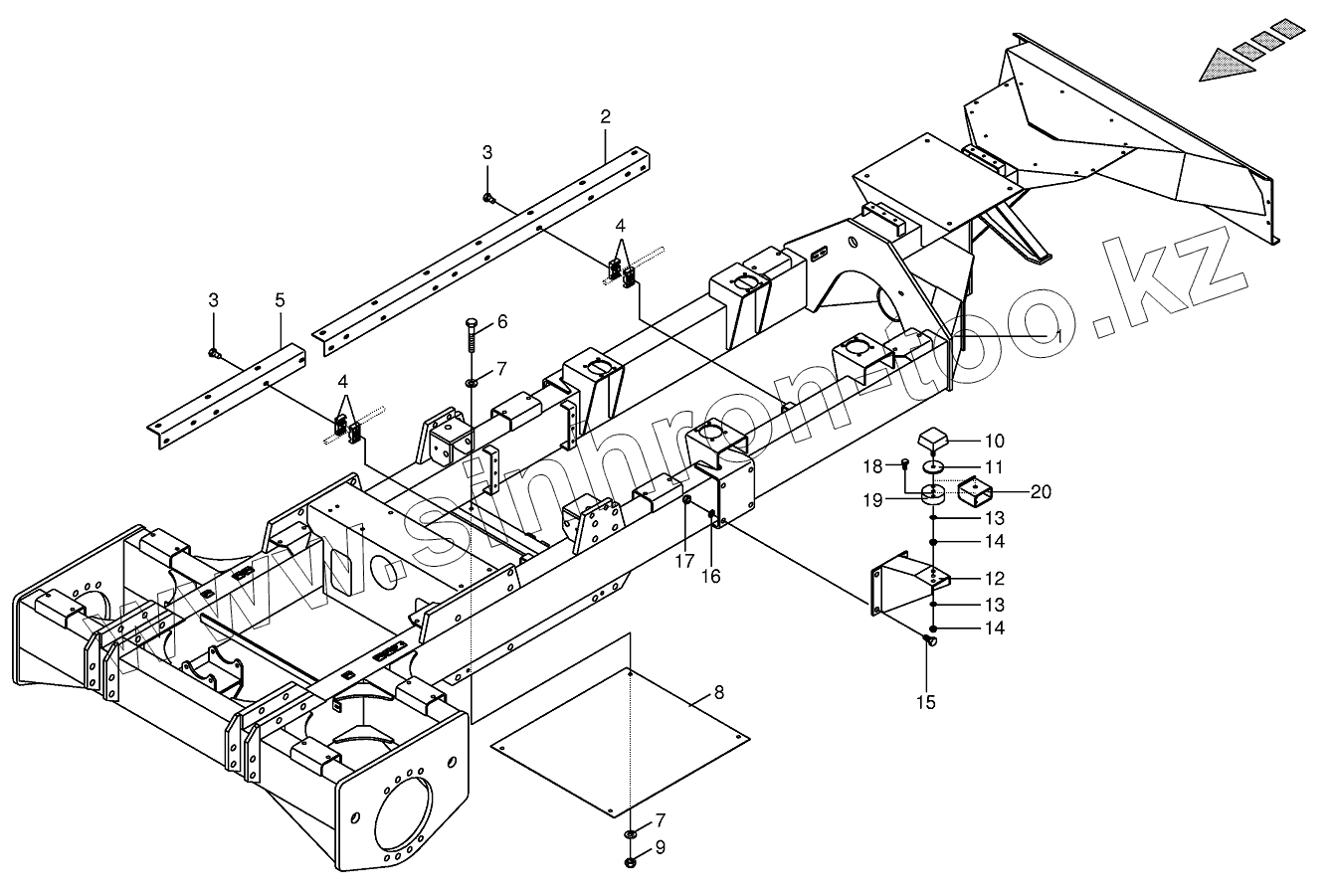 2
3
4
3
5
6
7
4
1
10
18
11
19
20
13
14
17
16
12
13
14
15
8
7
9
www.sinhron-too.kz