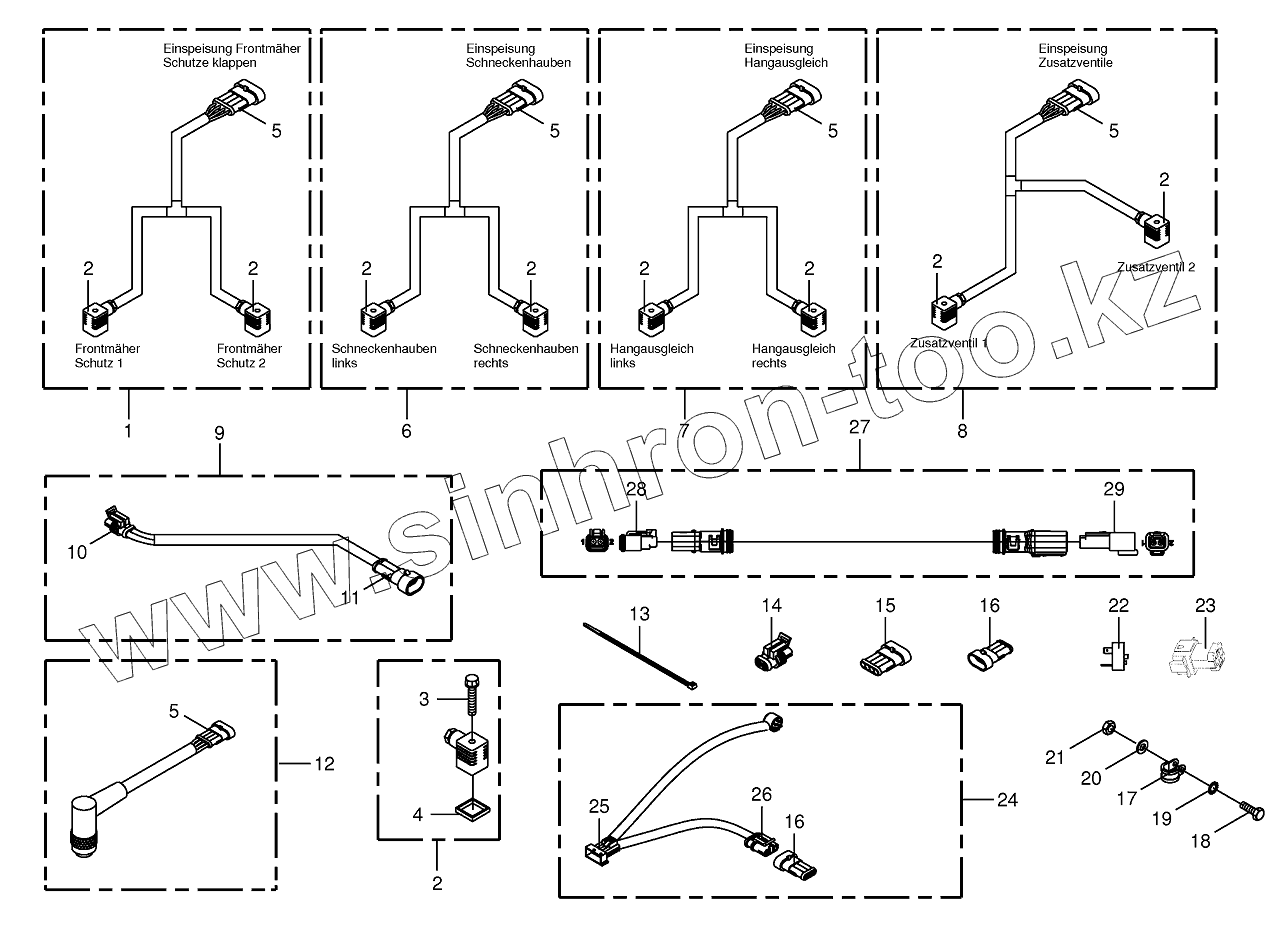 Einspeisung Frontmäher Schutze klappen

5

2

2

Frontmäher Schutz 1

Frontmäher Schutz 2

1

Einspeisung Schneckenhauben

5

2

2

Schneckenhauben links

Schneckenhauben rechts

6

Einspeisung Hangausgleich

5

2

2

Hangausgleich links

Hangausgleich rechts

7

Einspeisung Zusatzventile

5

2

Zusatzventil 2

2

Zusatzventil 1

8

9

10

11

27

28

29

13

14

15

16

22

23

5

12

3

4

2

25

26

16

24

21

20

17

19

18

www.sinhron-too.kz