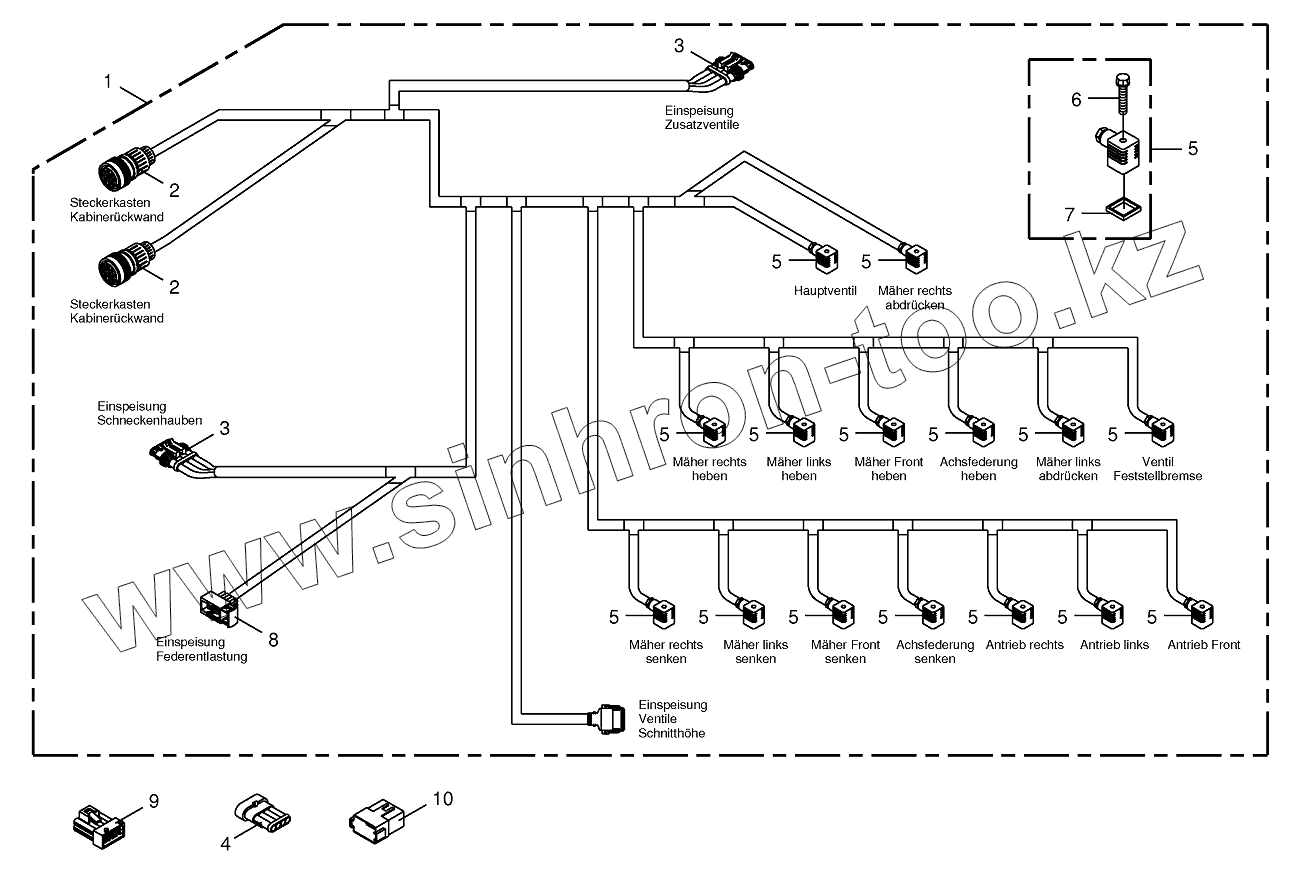 1

3
Einspeisung
Zusatzventile

6
5
7

2
Steckerkasten
Kabinerückwand

2
Steckerkasten
Kabinerückwand

5
Hauptventil

5
Mäher rechts
abdrücken

Einspeisung
Schneckenhauben
3

5
Mäher rechts
heben

5
Mäher links
heben

5
Mäher Front
heben

5
Achsfederung
heben

5
Mäher links
abdrücken

5
Ventil
Feststellbremse

8
Einspeisung
Federentlastung

5
Mäher rechts
senken

5
Mäher links
senken

5
Mäher Front
senken

5
Achsfederung
senken

5
Antrieb rechts

5
Antrieb links

5
Antrieb Front

Einspeisung
Ventile
Schnitthöhe

9
4
10

www.sinhron-too.kz