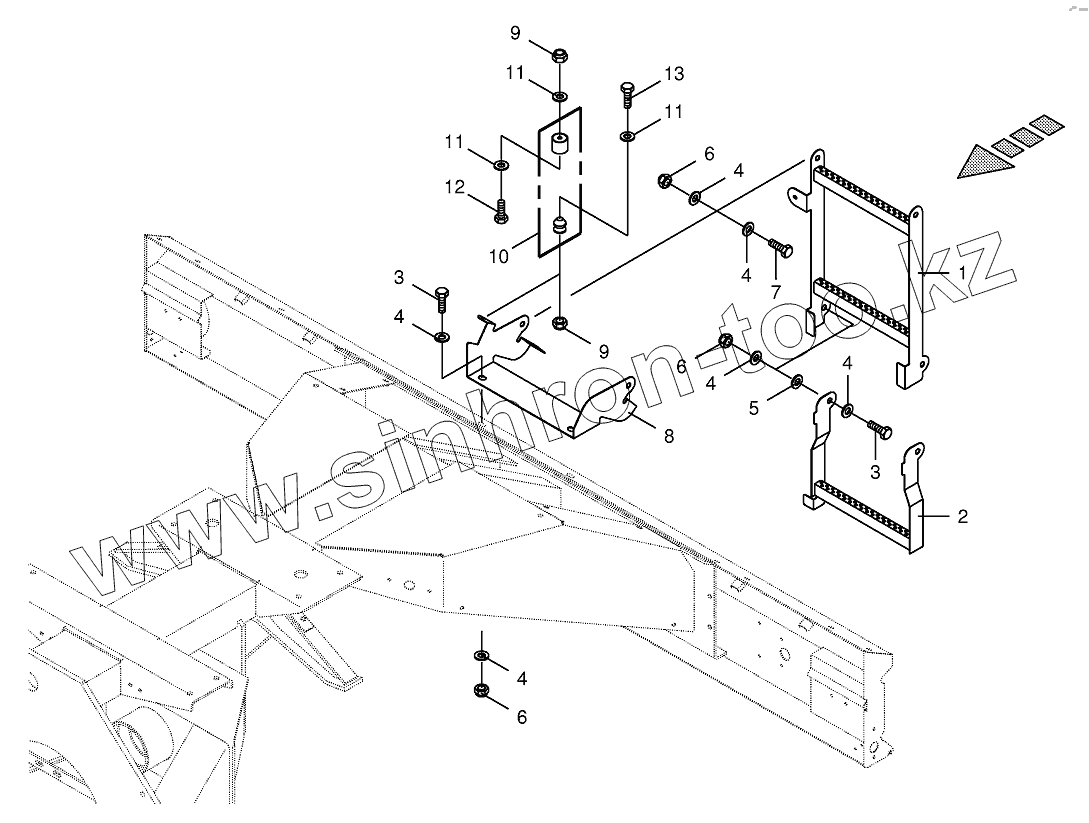 9
11
13
11
11
12
10
6
4
4
7
1
3
4
9
6
4
5
4
3
8
2
4
6
www.sinhron-too.kz