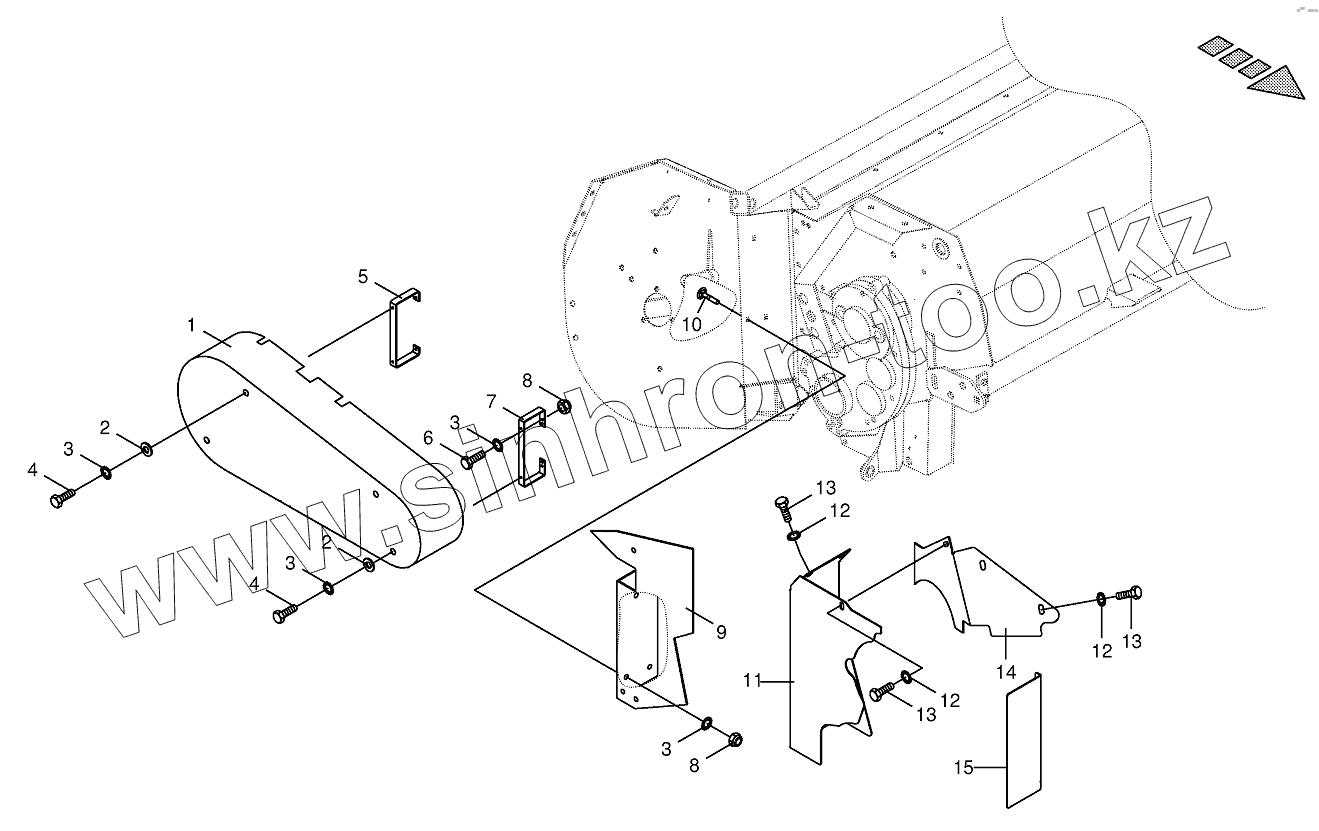 www.sinhron-too.kz

5
1
10
8
7
3
6
2
3
4
2
3
4
13
12
9
11
14
12
13
12
13
3
8
15