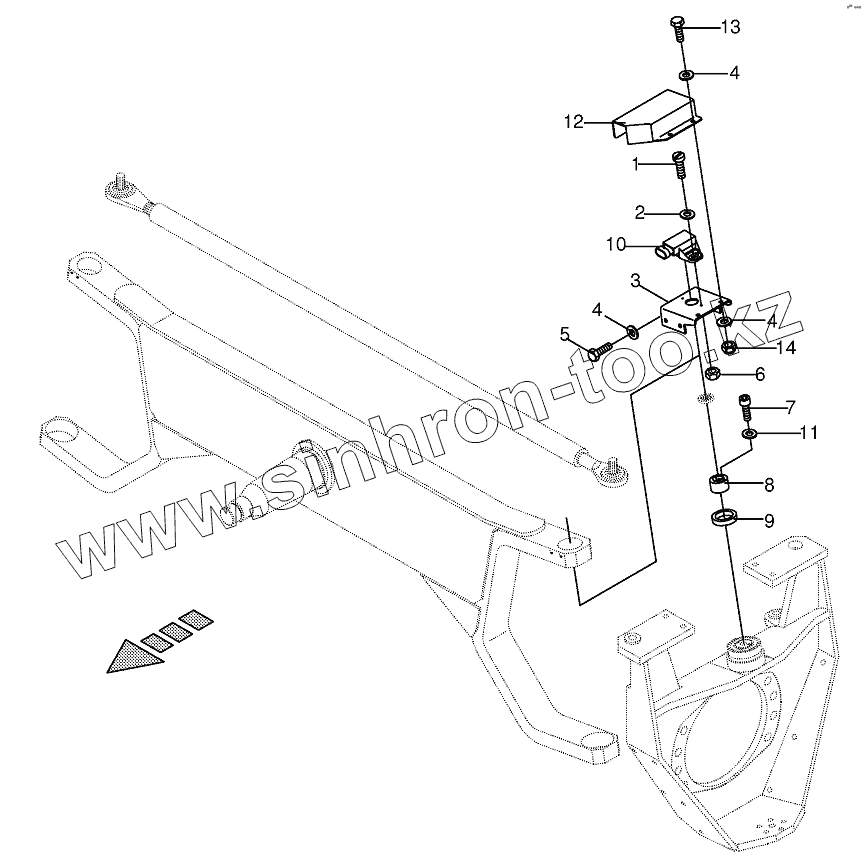 13
4
12
1
2
10
3
4
4
5
14
6
7
11
8
9
www.sinhron-too.kz