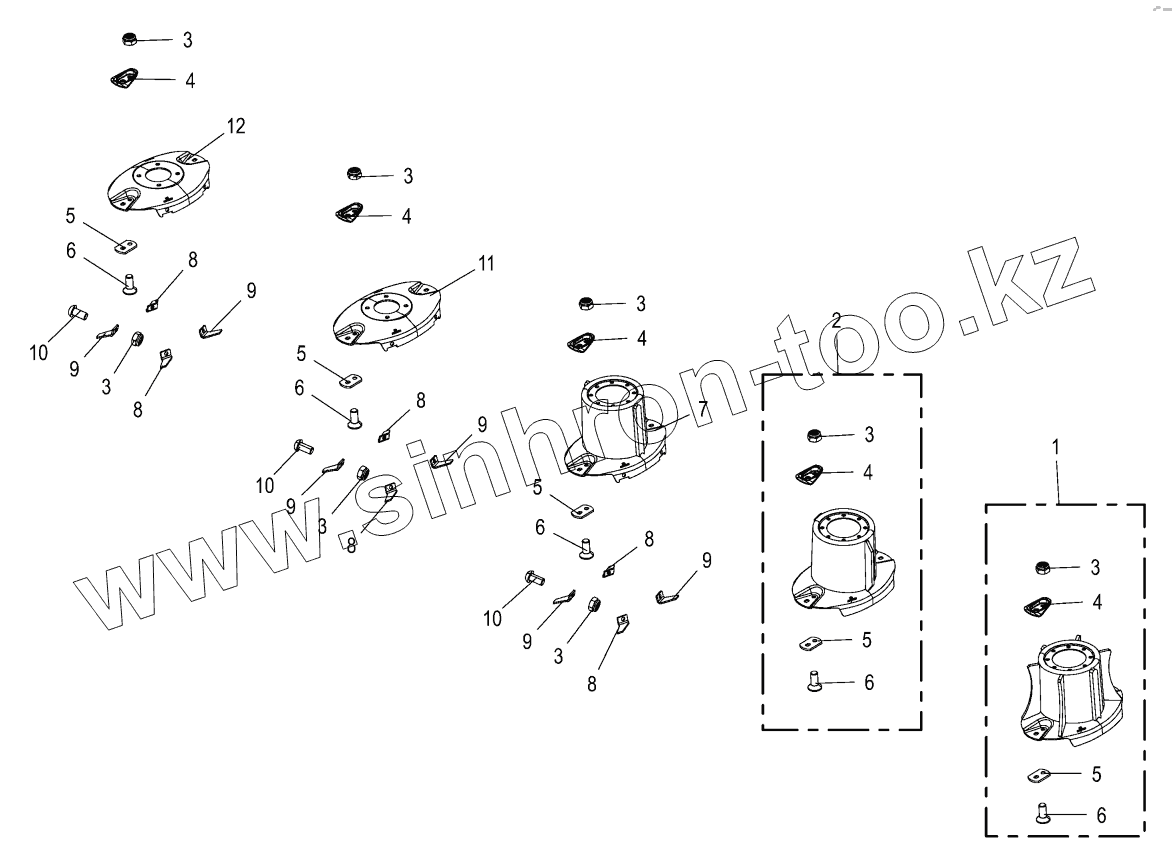 3
4
12
5
6
8
9
10
9
3
8
3
4
11
5
6
8
9
10
9
3
8
3
4
7
5
6
8
9
10
9
3
8
2
3
4
5
6
1
3
4
5
6
www.sinhron-too.kz