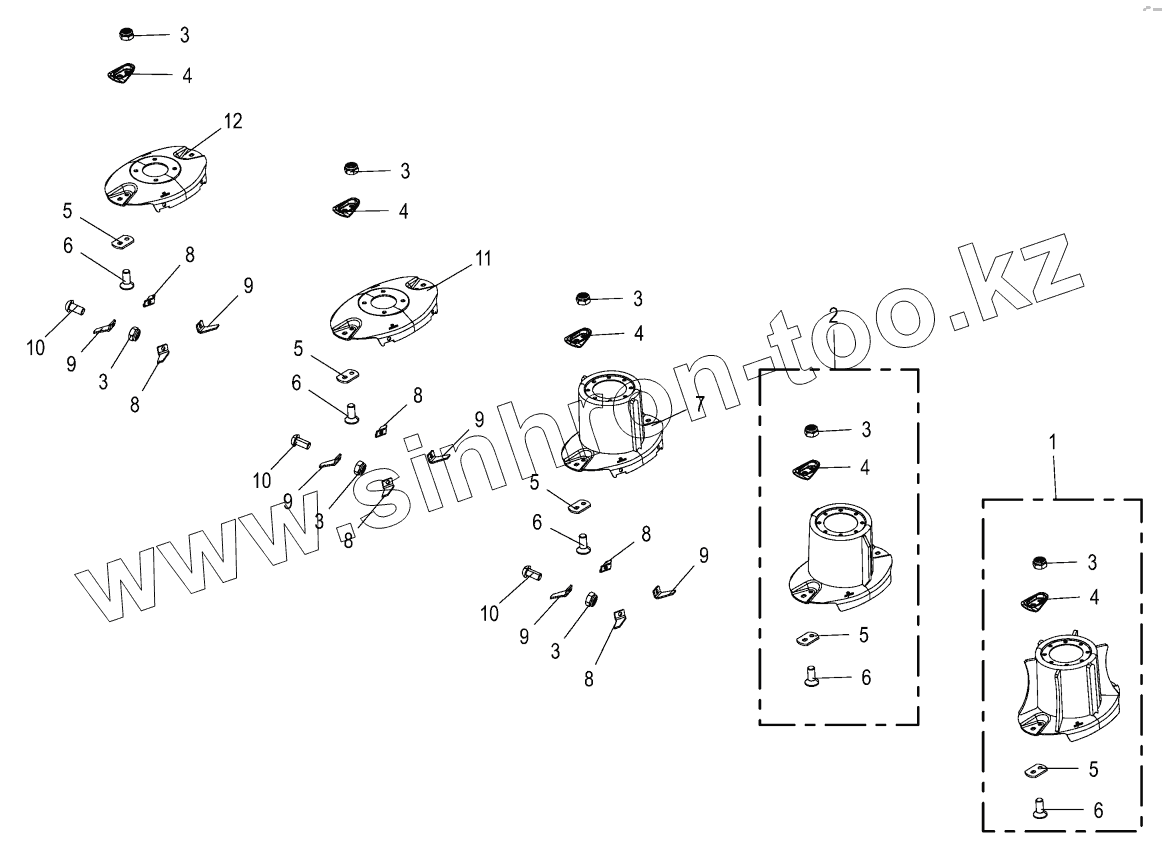 3
4
12
5
6
8
9
10
9
3
8
3
4
11
5
6
8
9
10
9
3
8
3
4
7
5
6
8
9
10
9
3
8
2
3
4
5
6
1
3
4
5
6
www.sinhron-too.kz