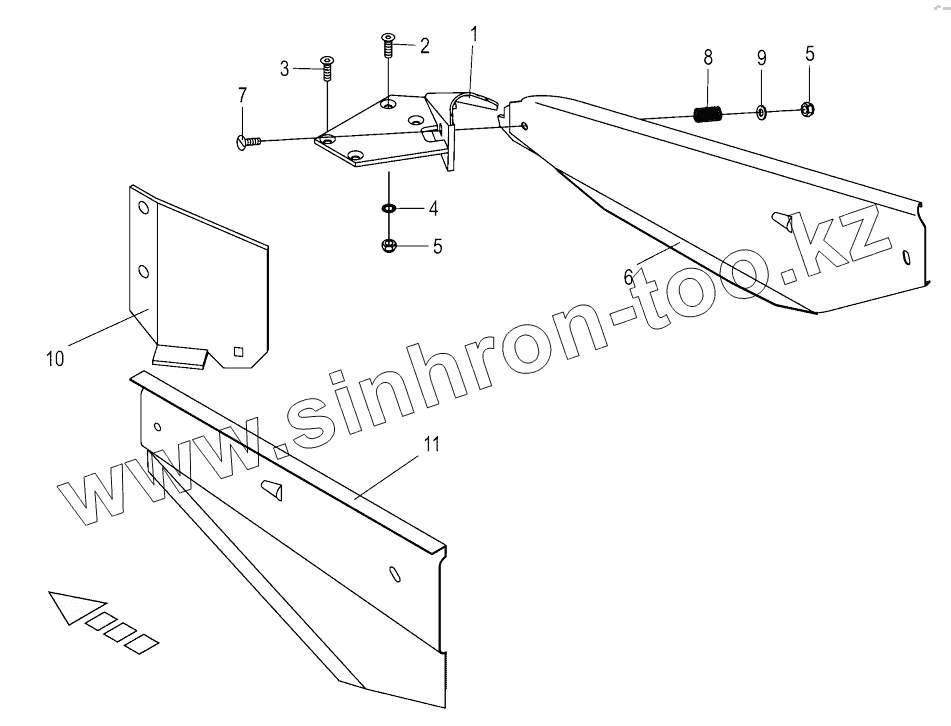 1
2
3
7
8
9
5
4
5
6
10
11
www.sinhron-too.kz