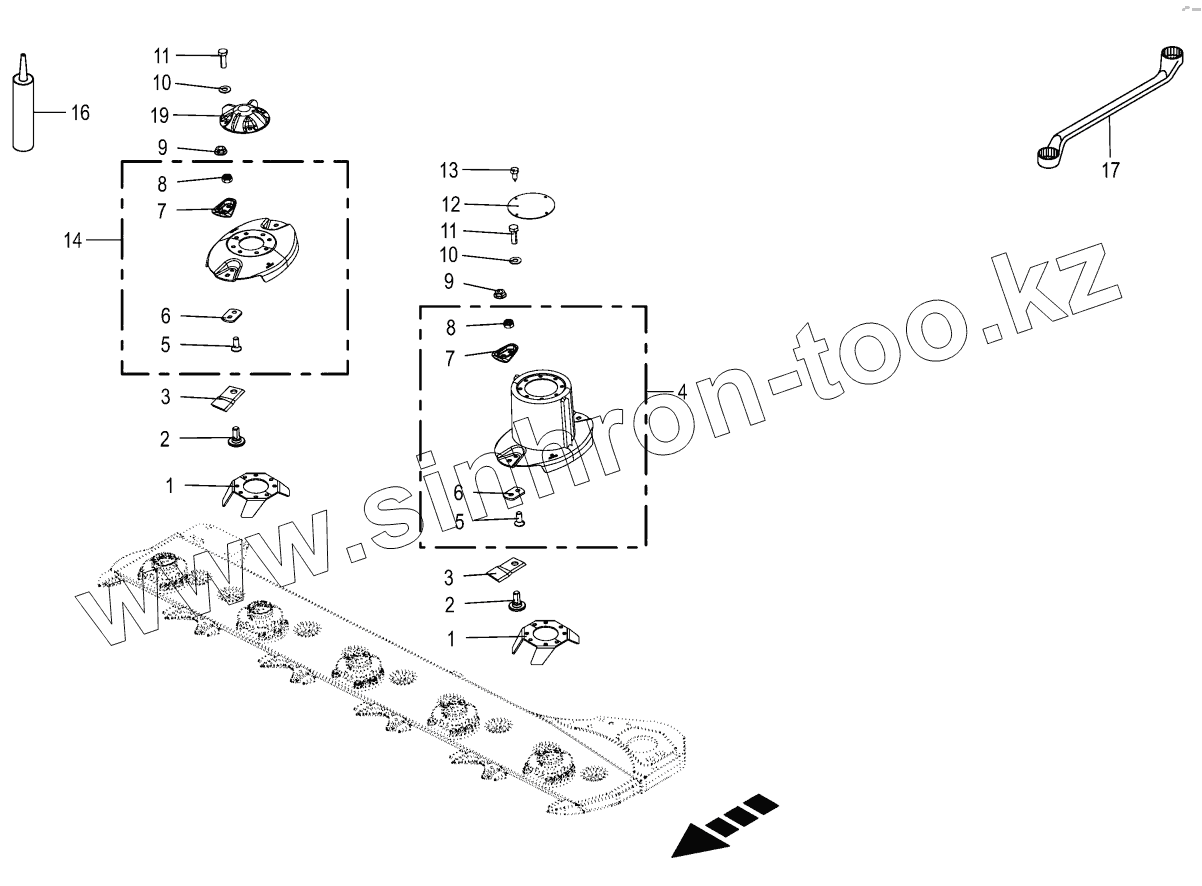 11
10
19
9
8
7
14
6
5
3
2
1
16
13
12
11
10
9
8
7
4
6
5
3
2
1
17
www.sinhron-too.kz