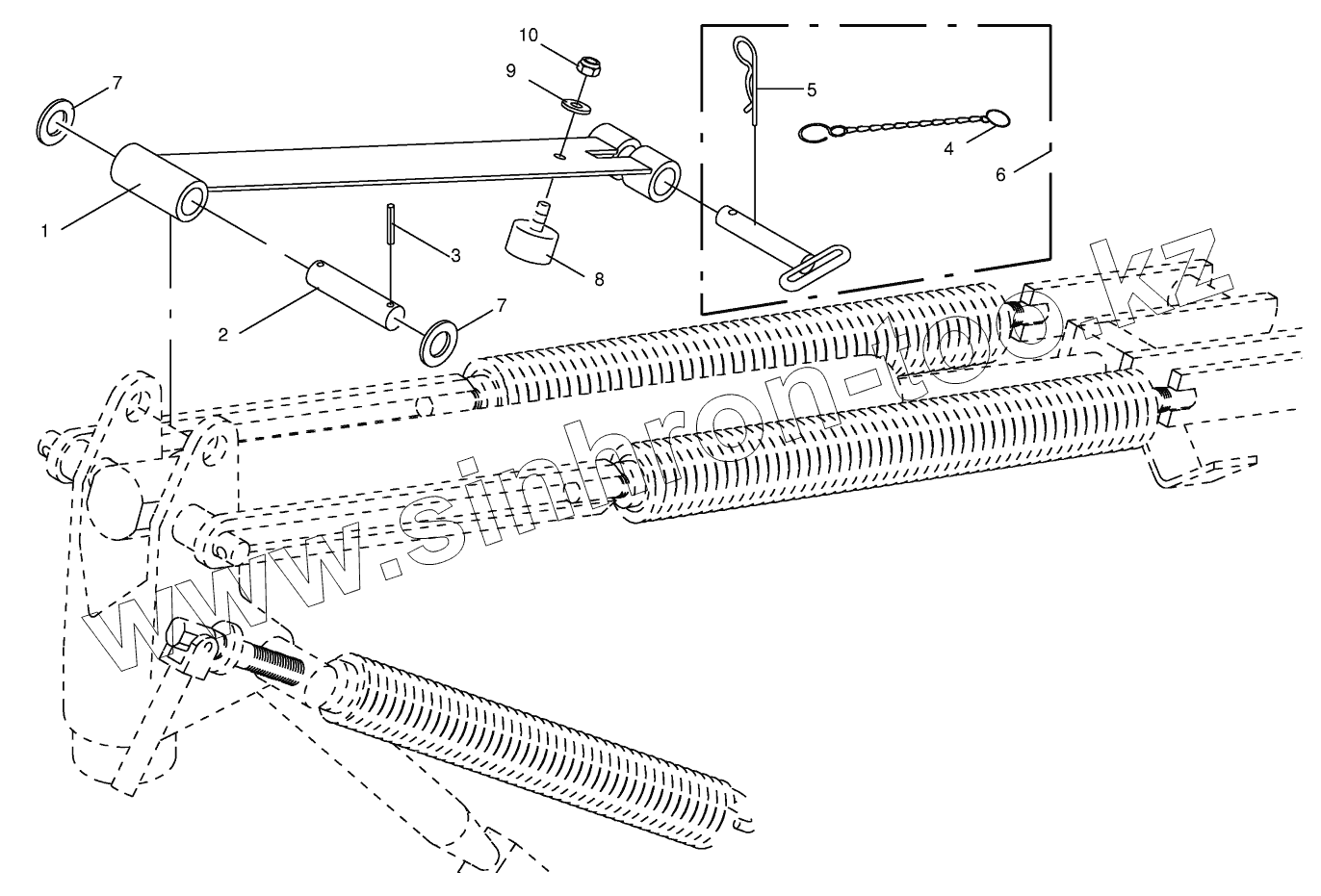 10
9
7
5
4
6
1
3
8
2
7
www.simbron-too.kz