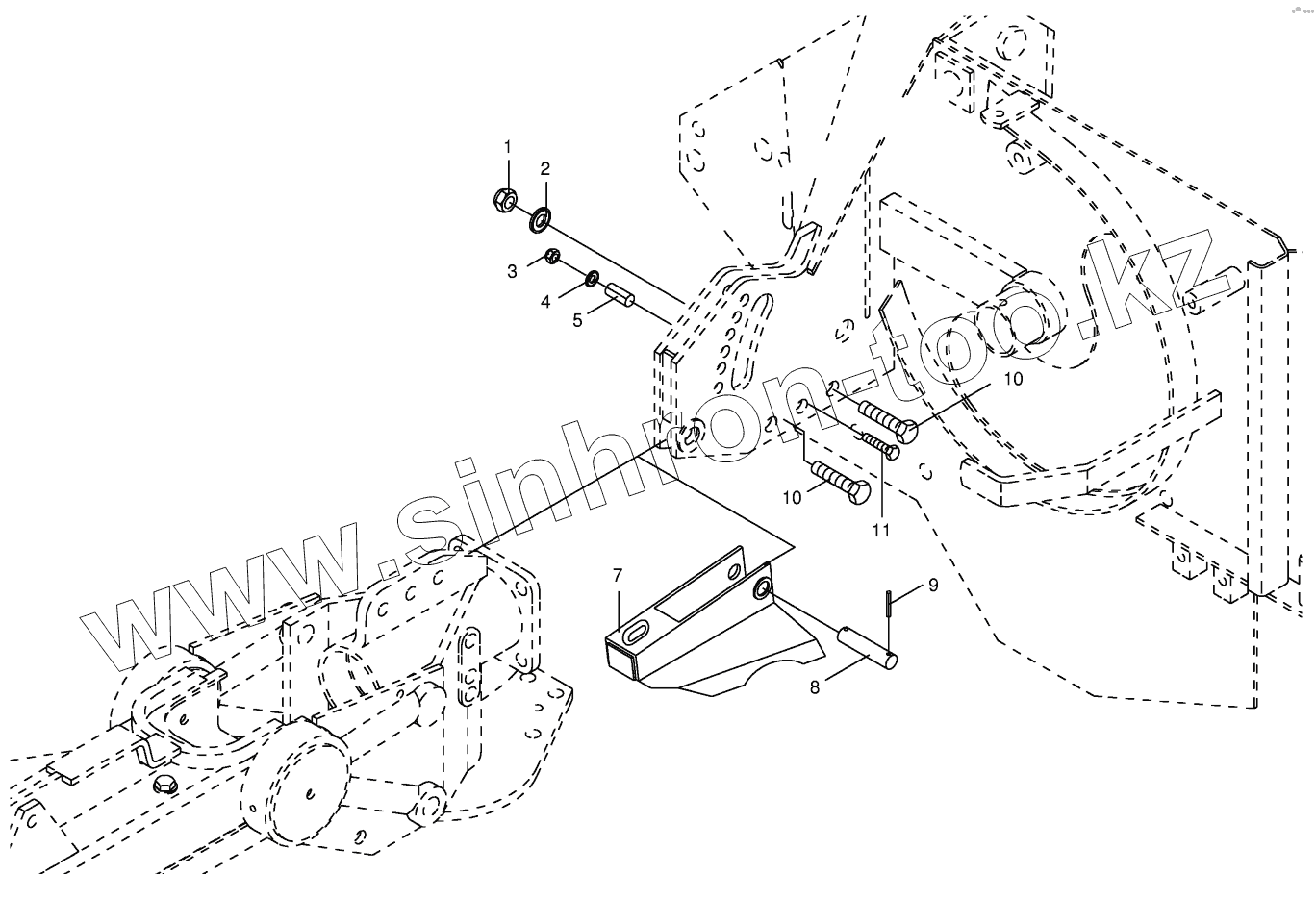 1
2
3
4
5
10
10
11
7
9
8
www.sinhron-too.kz