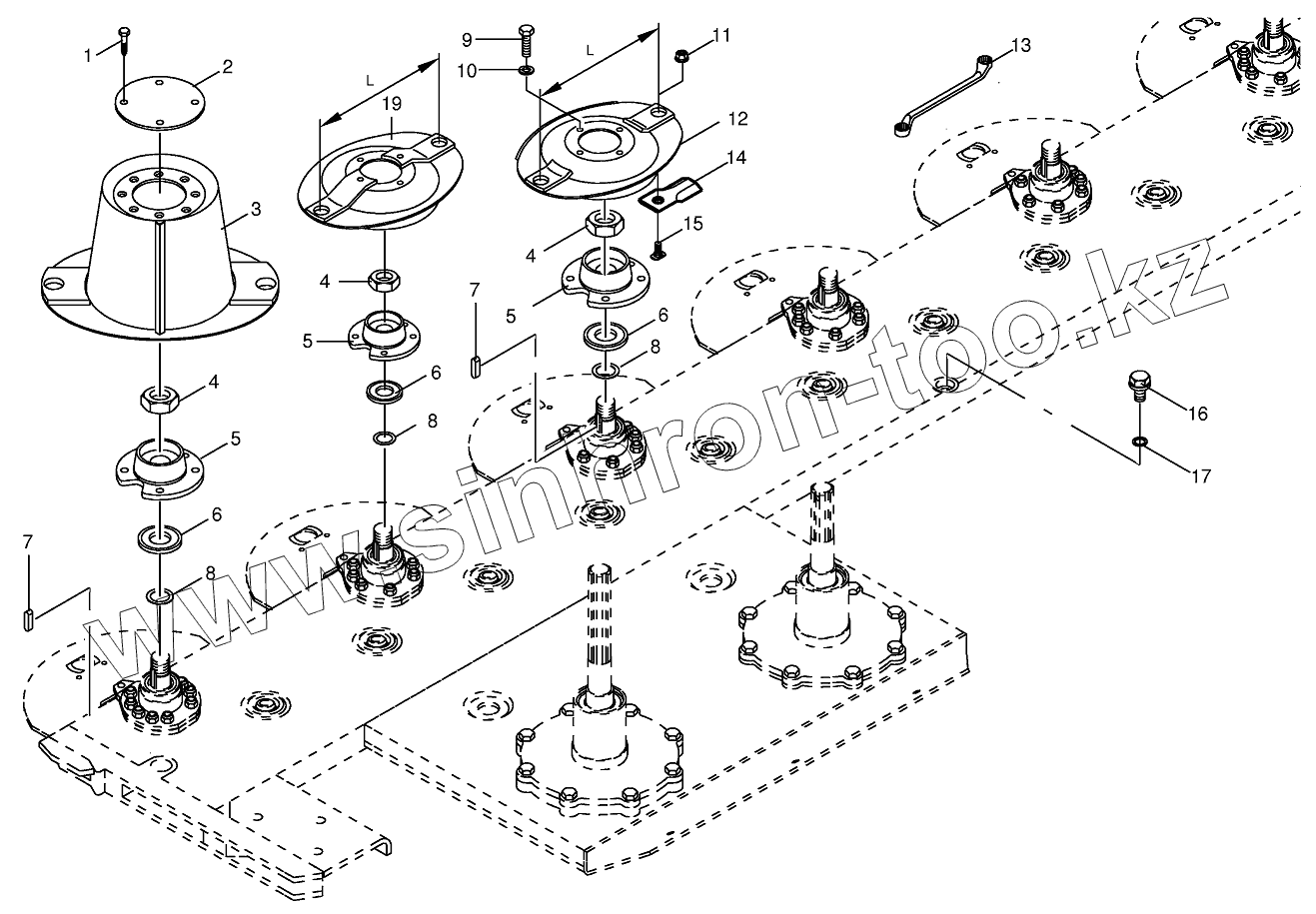 1
2
3
4
5
6
7
8
L
19
4
5
6
8
7
9
10
L
11
12
13
14
15
4
5
6
8
16
17
www.sinhron-too.kz