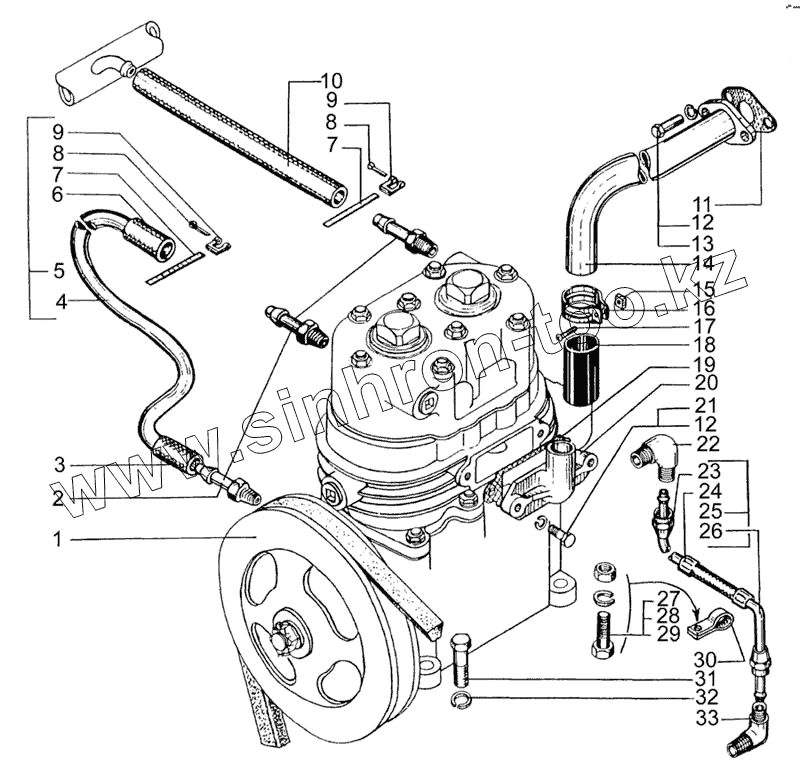 10
9
8
7
9
8
7
6
5
4
3
2
1
11
12
13
14
15
16
17
18
19
20
21
12
22
23
24
25
26
27
28
29
30
31
32
33
www.sinhron-to.kz