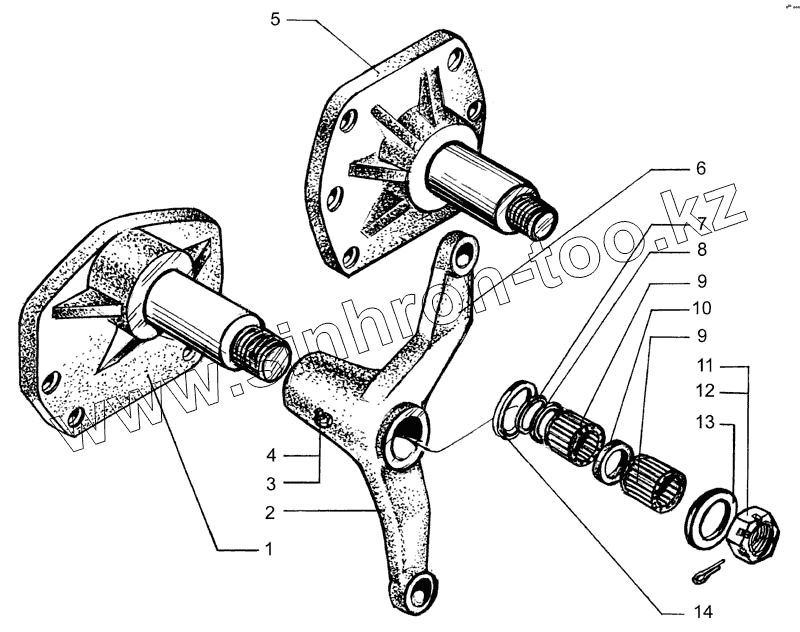 5
6
7
8
9
10
9
11
12
13
4
3
2
1
14
www.sinhron-too.kz