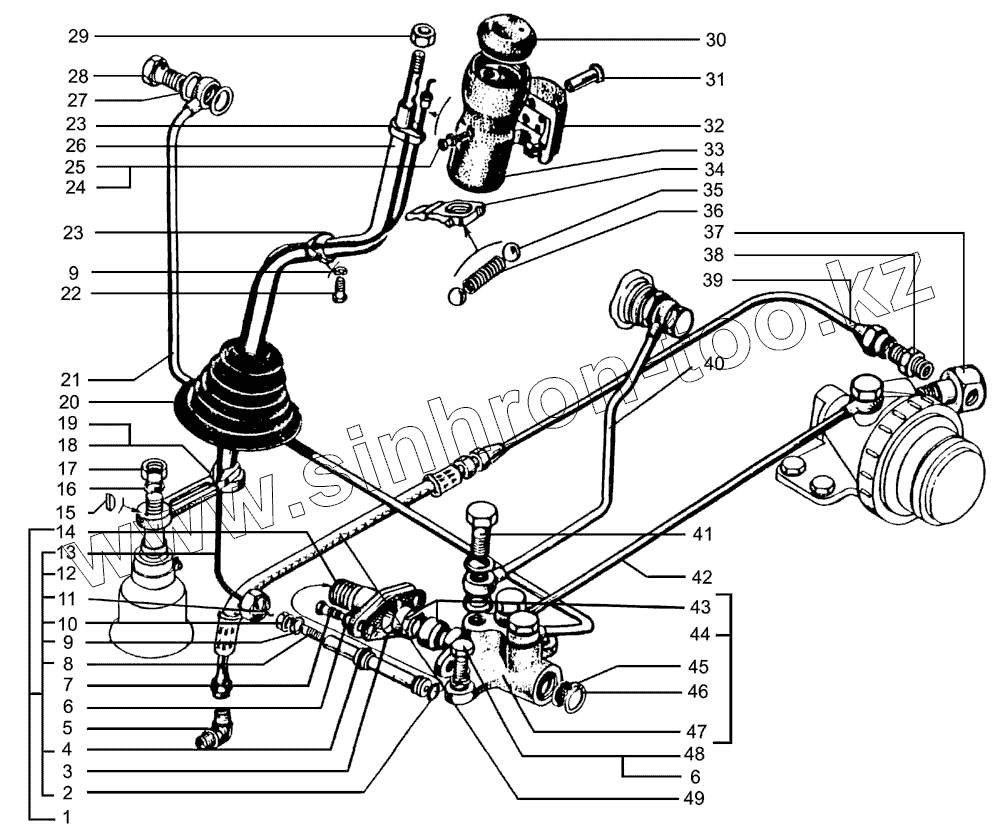 29
28
27
23
26
25
24
23
9
22
21
20
19
18
17
16
15
14
13
12
11
10
9
8
7
6
5
4
3
2
1
30
31
32
33
34
35
36
37
38
39
40
41
42
43
44
45
46
47
48
6
49
www.sinhron-too.kz